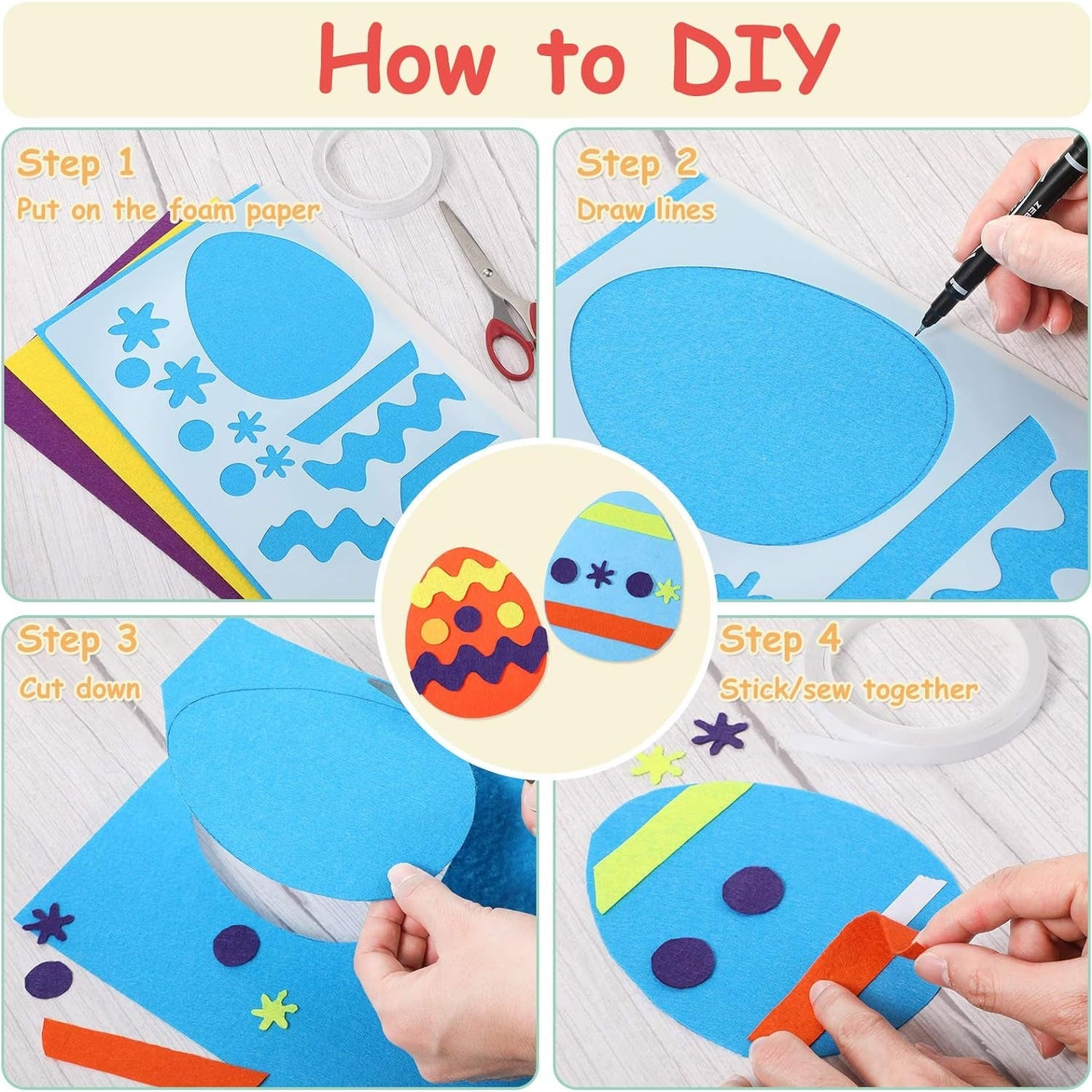 How to DIY

Step 1
Put on the foam paper

Step 2
Draw lines

Step 3
Cut down

Step 4
Stick/sew together