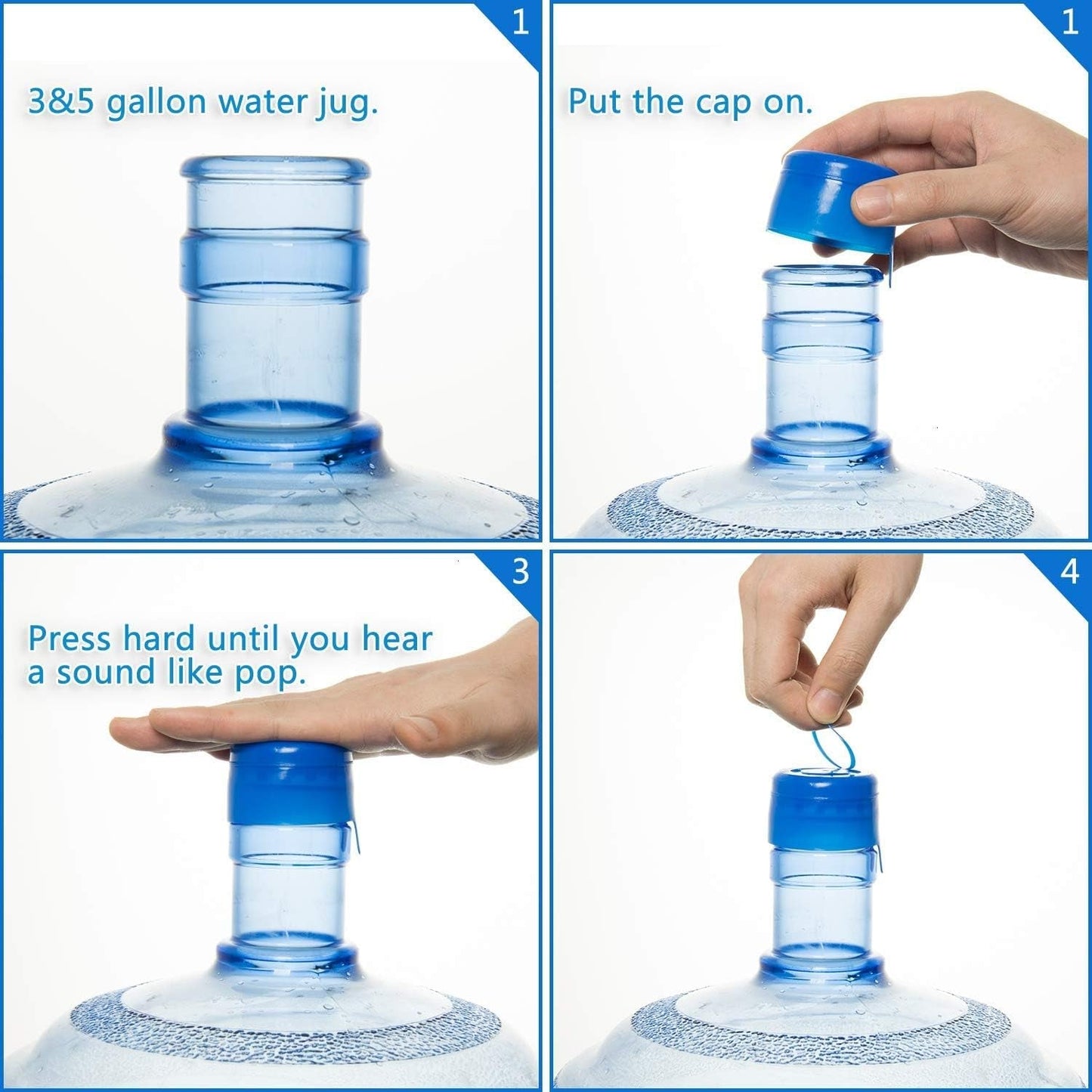 1

3&5 gallon water jug.

1

Put the cap on.

3

Press hard until you hear a sound like pop.

4