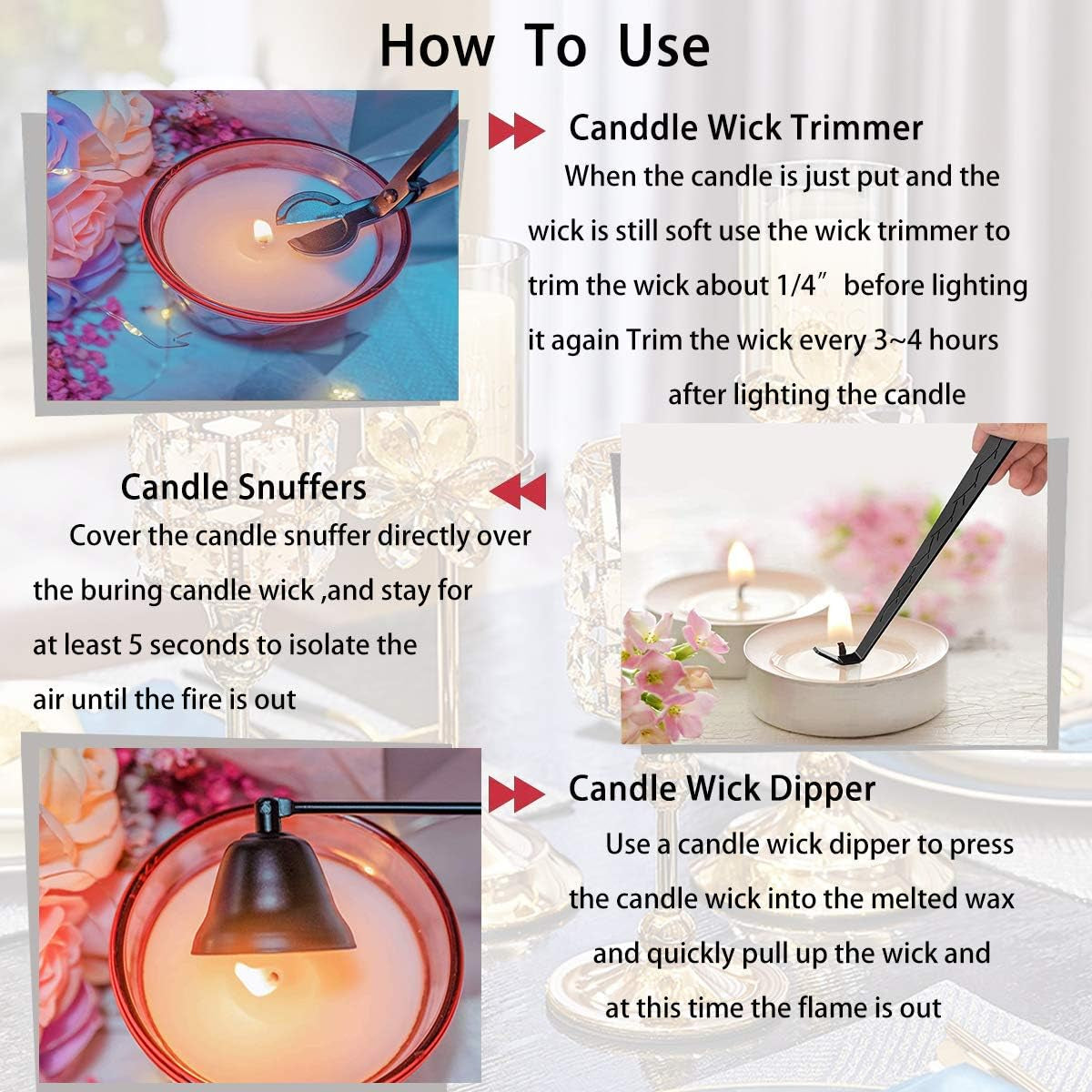 How To Use

Canddle Wick Trimmer

When the candle is just put and the wick is still soft use the wick trimmer to trim the wick about 1/4″ before lighting it again Trim the wick every 3~4 hours after lighting the candle

Candle Snuffers

Cover the candle snuffer directly over the buring candle wick ,and stay for at least 5 seconds to isolate the air until the fire is out

Candle Wick Dipper

Use a candle wick dipper to press the candle wick into the melted wax and quickly pull up the wick and at this time the flame is out