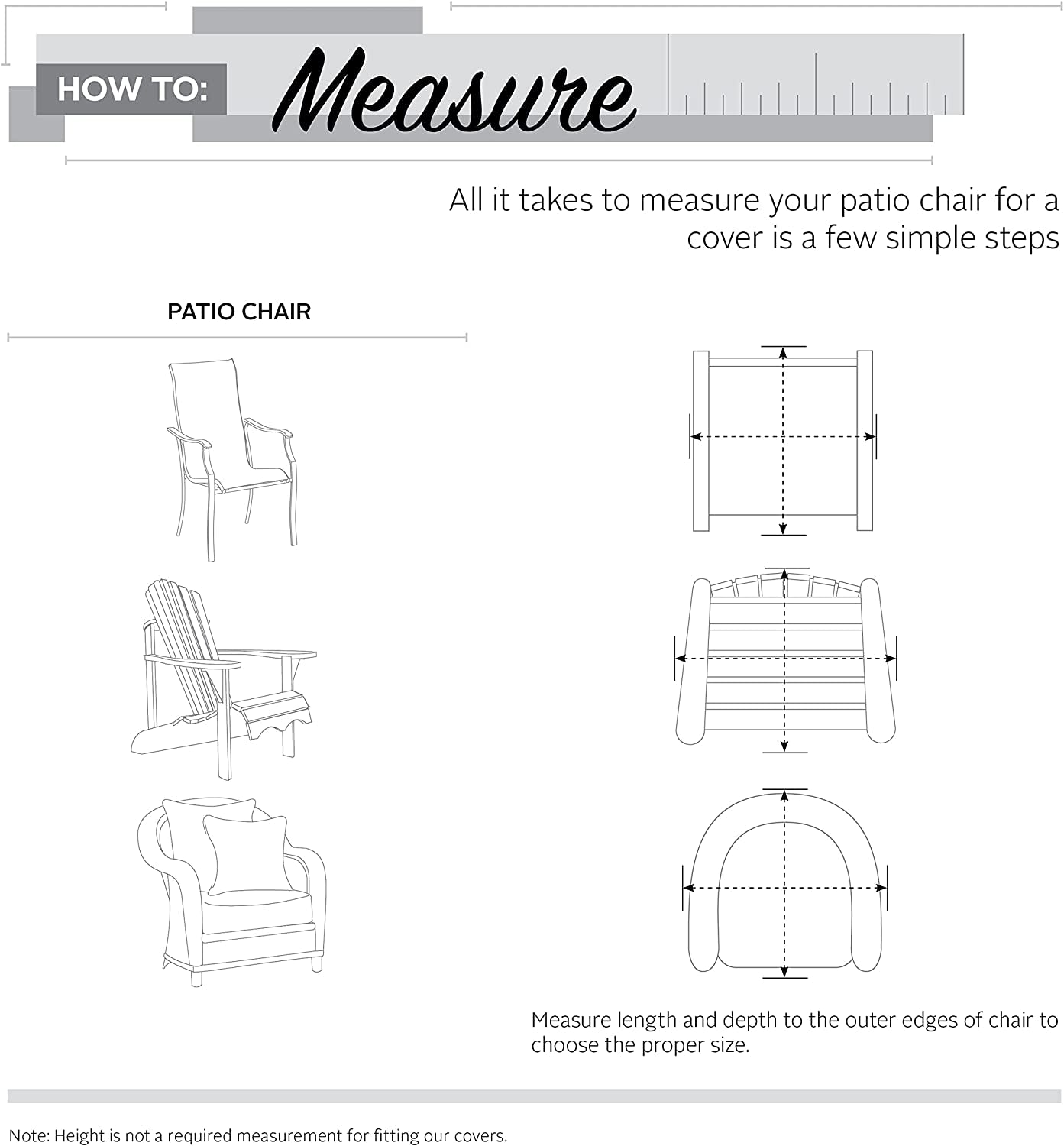 HOW TO: Measure

All it takes to measure your patio chair for a cover is a few simple steps

PATIO CHAIR

Measure length and depth to the outer edges of chair to choose the proper size.

Note: Height is not a required measurement for fitting our covers.