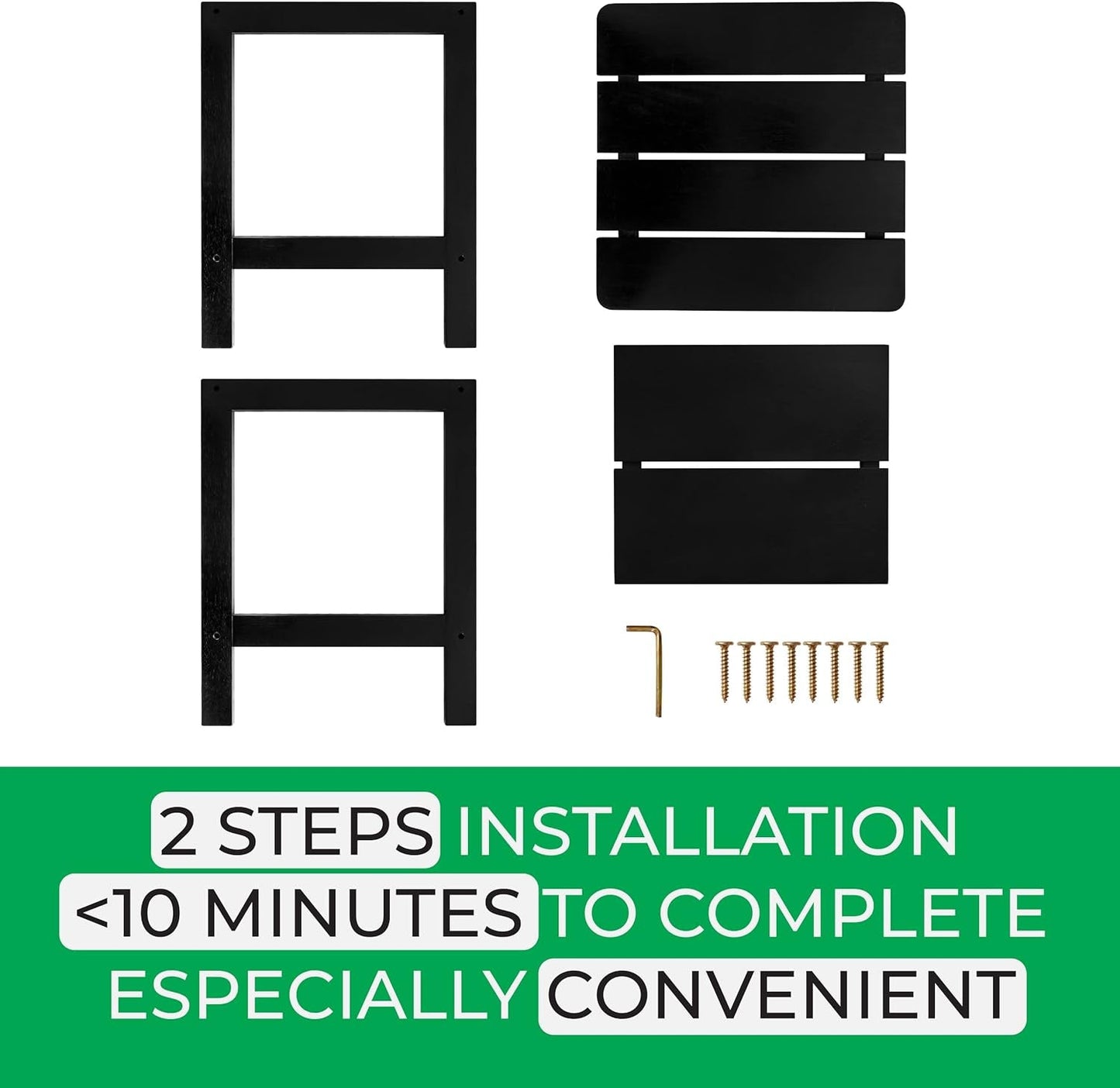 2 STEPS INSTALLATION
<10 MINUTES TO COMPLETE
ESPECIALLY CONVENIENT