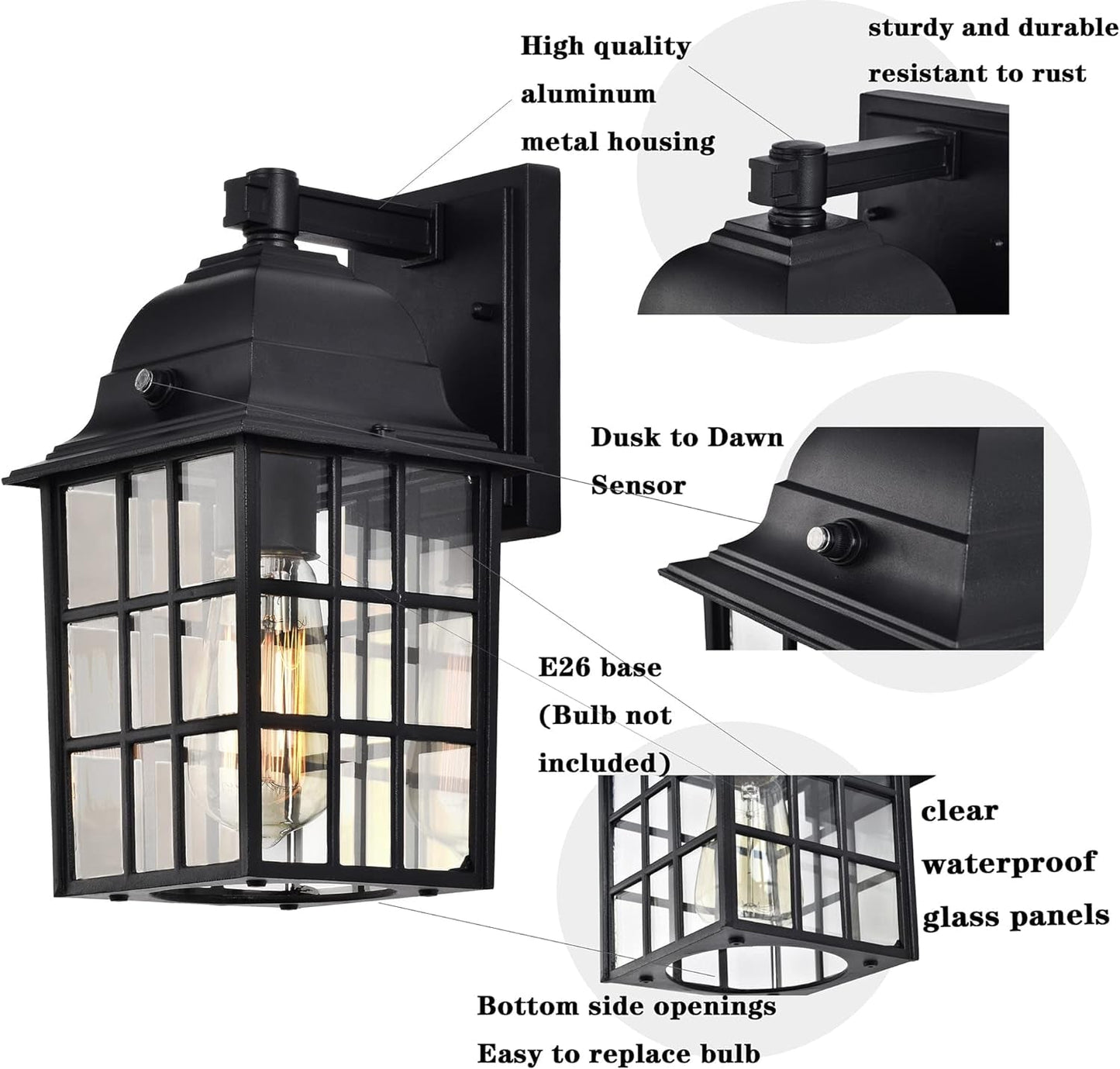 High quality aluminum metal housing

sturdy and durable resistant to rust

Dusk to Dawn Sensor

E26 base (Bulb not included)

clear waterproof glass panels

Bottom side openings
Easy to replace bulb