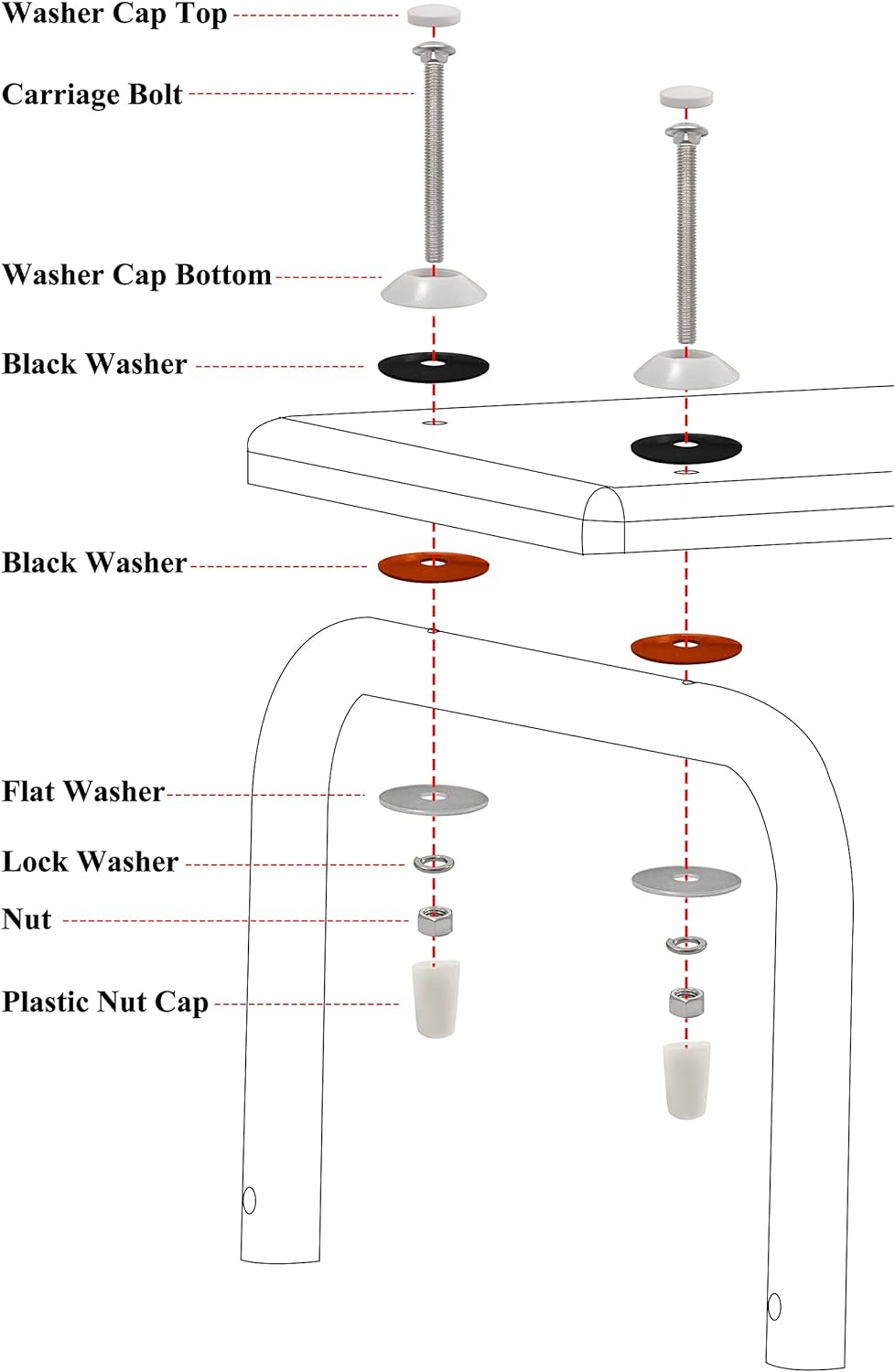 Washer Cap Top
Carriage Bolt
Washer Cap Bottom
Black Washer
Black Washer
Flat Washer
Lock Washer
Nut
Plastic Nut Cap