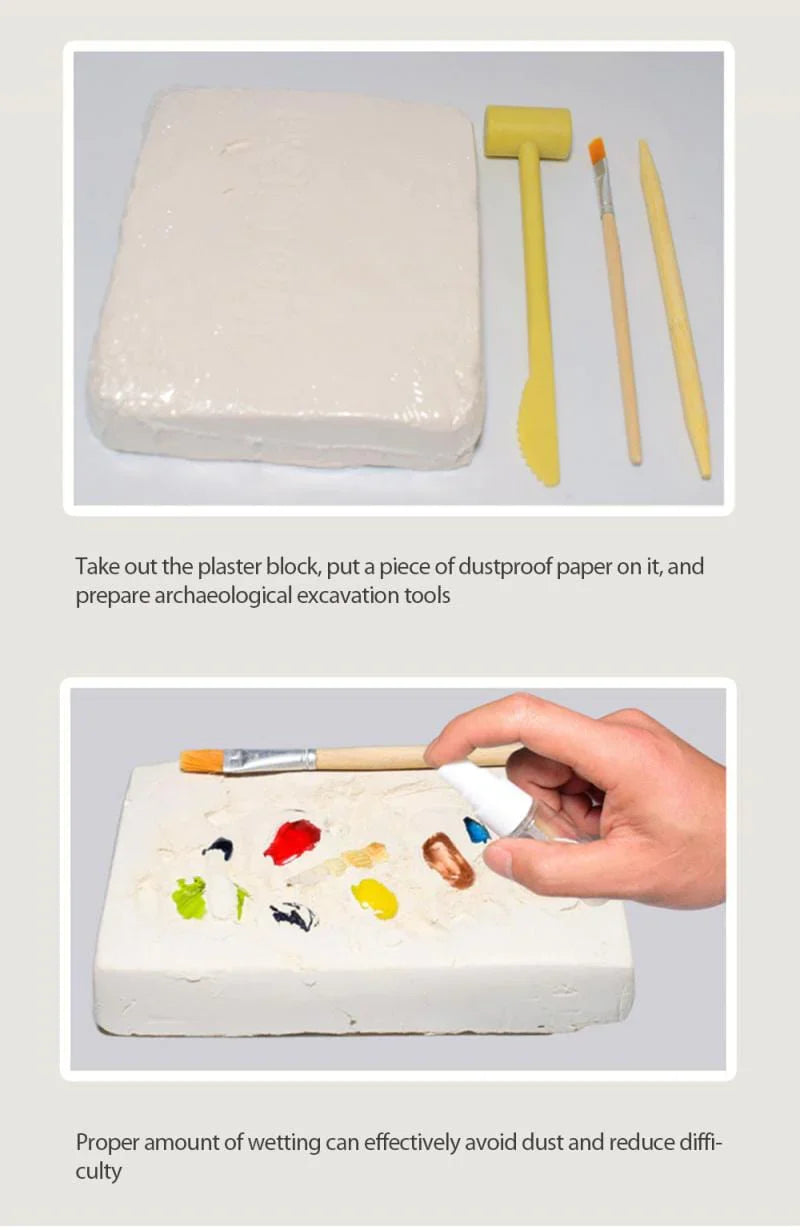 Take out the plaster block, put a piece of dustproof paper on it, and prepare archaeological excavation tools

Proper amount of wetting can effectively avoid dust and reduce difficulty