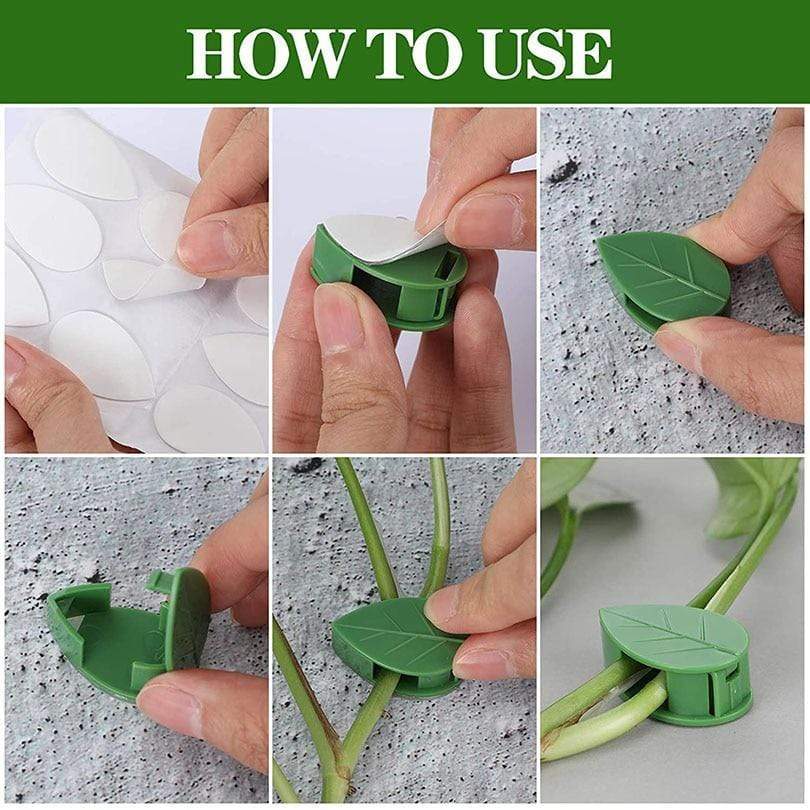 HOW TO USE