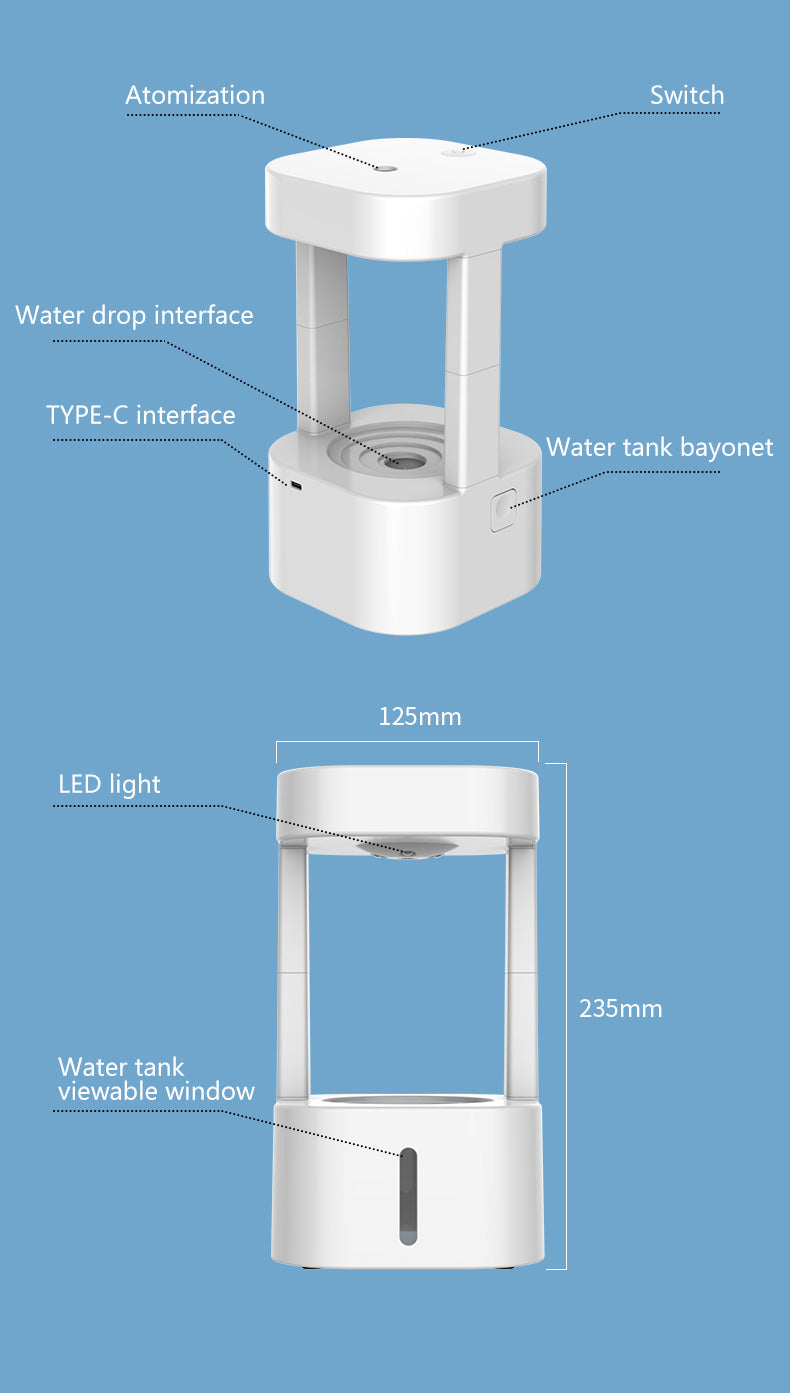 Atomization

Switch

Water drop interface

TYPE-C interface

Water tank bayonet

125mm

LED light

235mm

Water tank viewable window