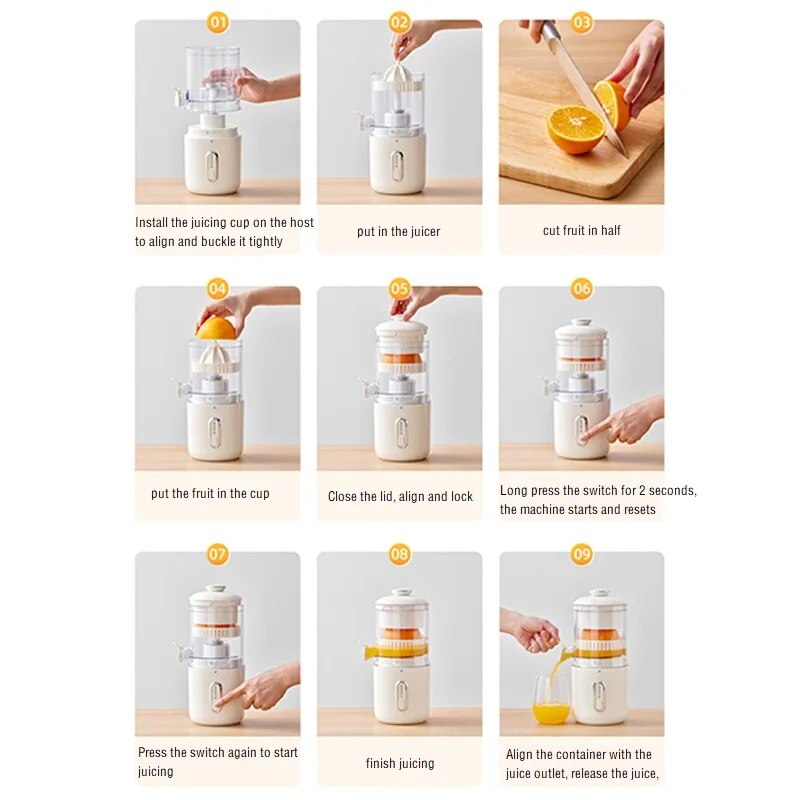 01

Install the juicing cup on the host to align and buckle it tightly

02

put in the juicer

03

cut fruit in half

04

put the fruit in the cup

05

Close the lid, align and lock

06

Long press the switch for 2 seconds, the machine starts and resets

07

Press the switch again to start juicing

08

finish juicing

09

Align the container with the juice outlet, release the juice,