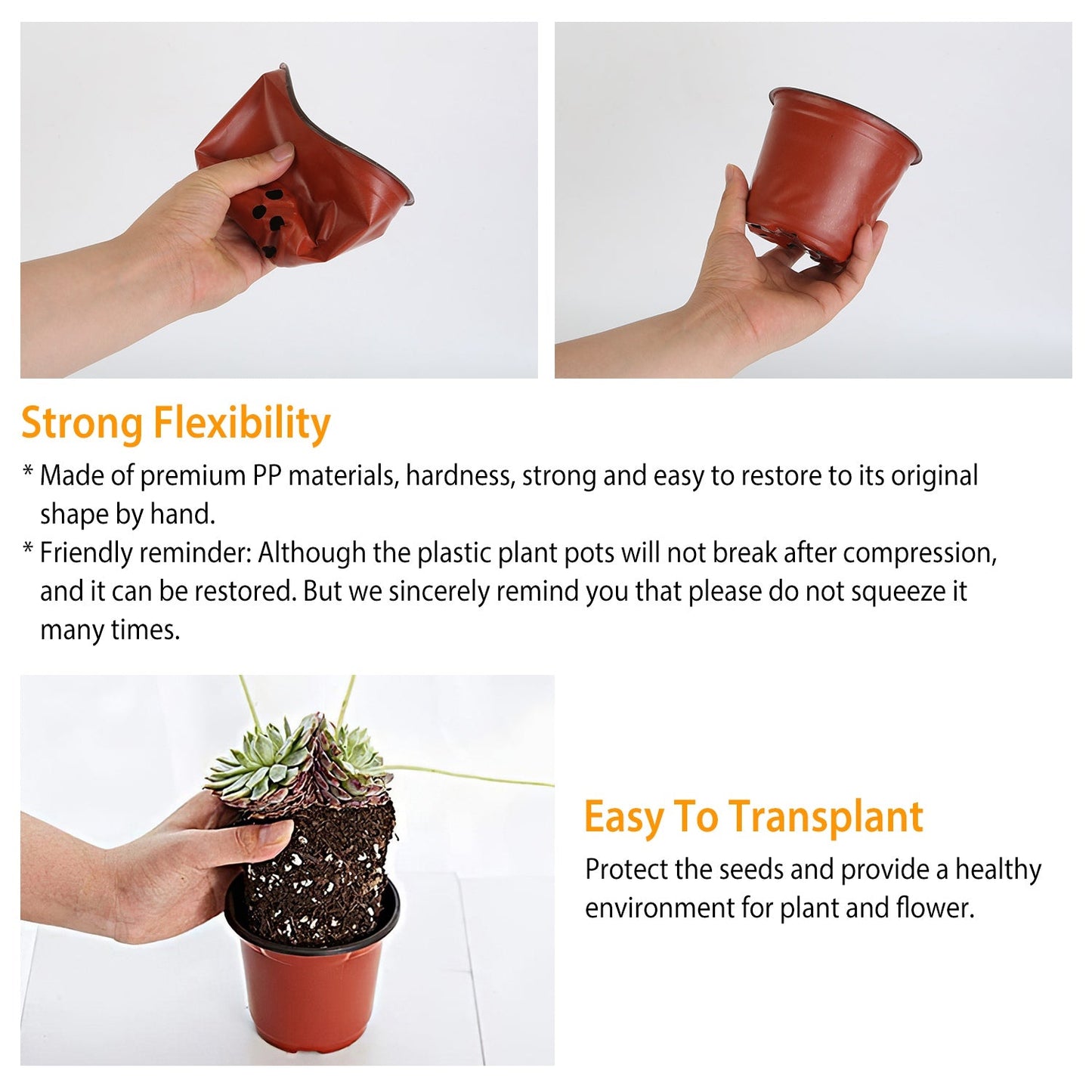 Strong Flexibility

* Made of premium PP materials, hardness, strong and easy to restore to its original shape by hand.

* Friendly reminder: Although the plastic plant pots will not break after compression, and it can be restored. But we sincerely remind you that please do not squeeze it many times.

Easy To Transplant

Protect the seeds and provide a healthy environment for plant and flower.