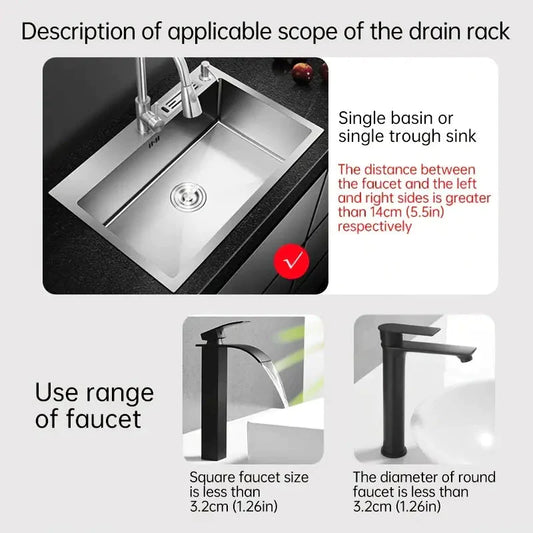 Description of applicable scope of the drain rack

Single basin or single trough sink

The distance between the faucet and the left and right sides is greater than 14cm (5.5in) respectively

Use range of faucet

Square faucet size is less than 3.2cm (1.26in)

The diameter of round faucet is less than 3.2cm (1.26in)