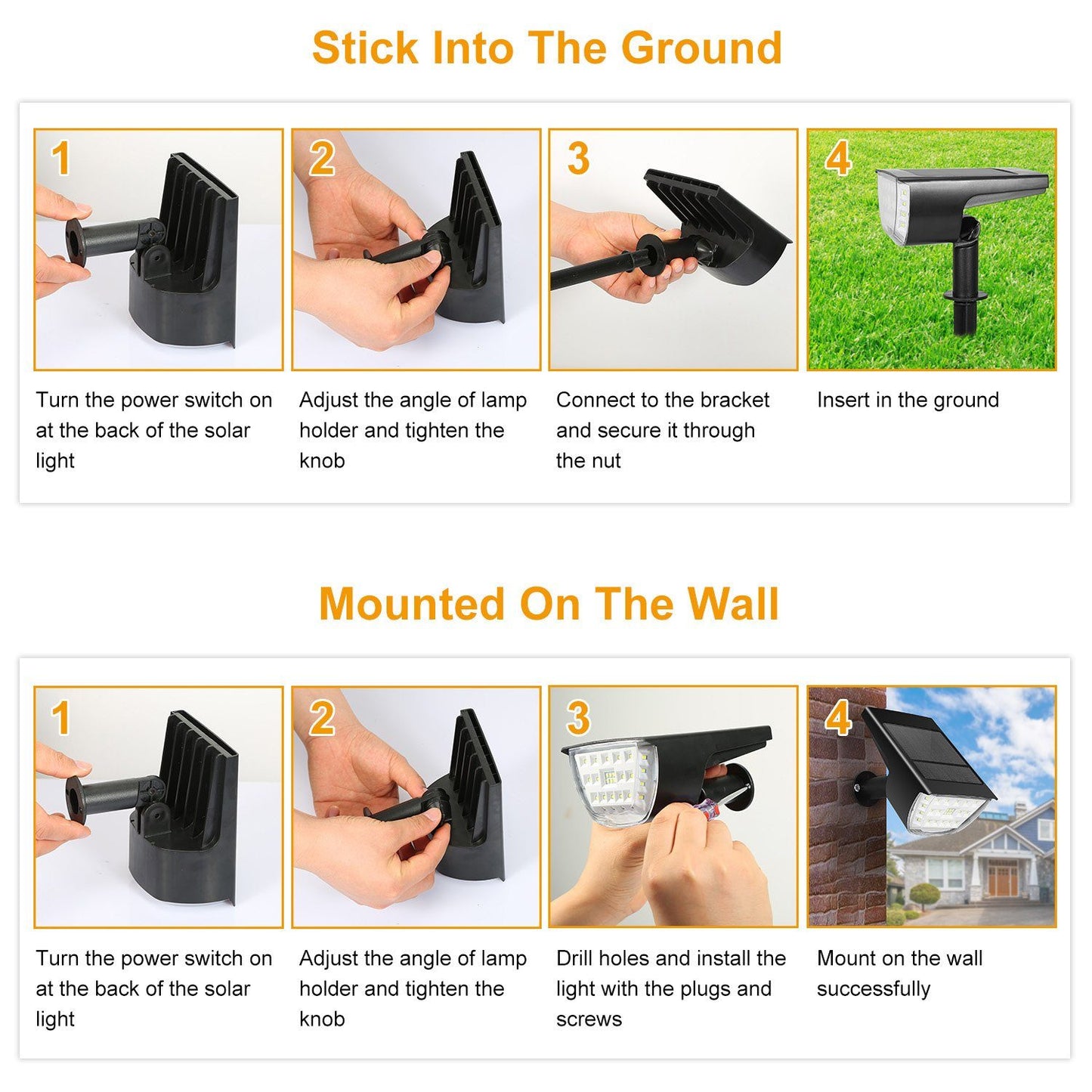 Stick Into The Ground

1

Turn the power switch on at the back of the solar light

2

Adjust the angle of lamp holder and tighten the knob

3

Connect to the bracket and secure it through the nut

4

Insert in the ground

Mounted On The Wall

1

Turn the power switch on at the back of the solar light

2

Adjust the angle of lamp holder and tighten the knob

3

Drill holes and install the light with the plugs and screws

4

Mount on the wall successfully