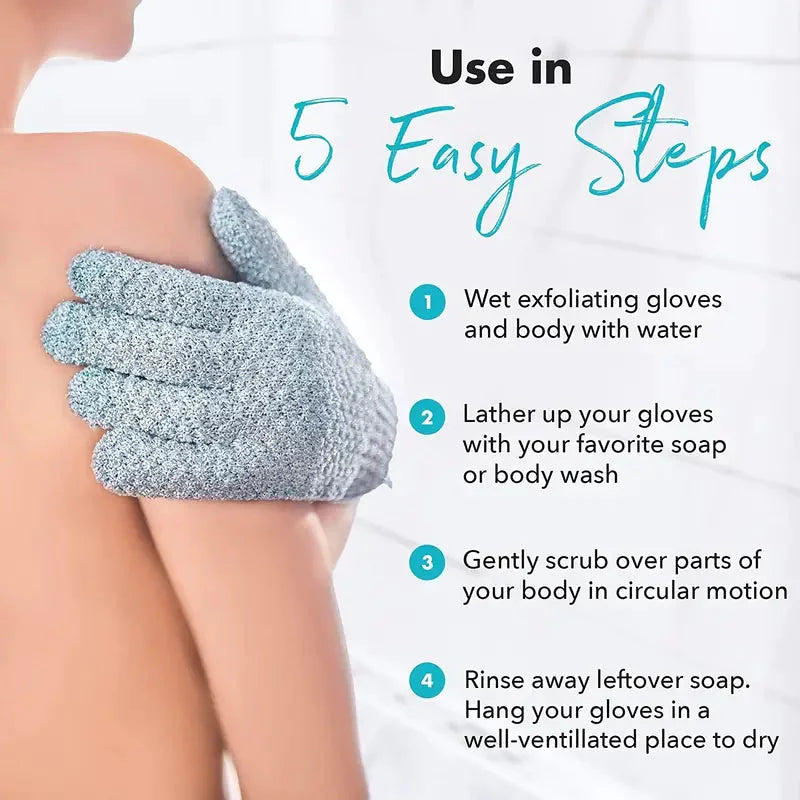 Use in
5 Easy Steps

1 Wet exfoliating gloves and body with water

2 Lather up your gloves with your favorite soap or body wash

3 Gently scrub over parts of your body in circular motion

4 Rinse away leftover soap. Hang your gloves in a well-ventillated place to dry