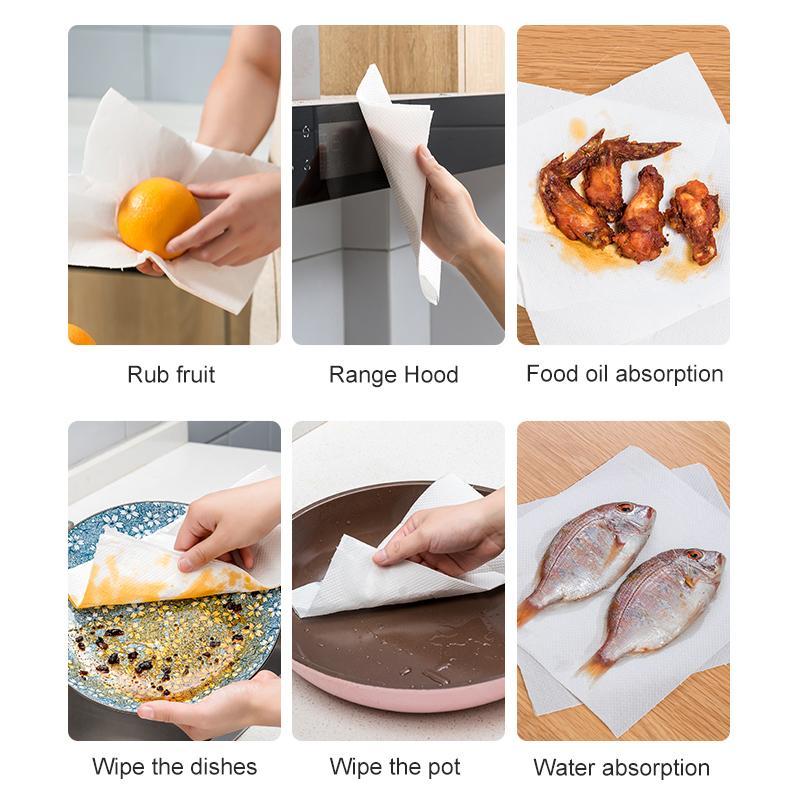 Rub fruit

Range Hood

Food oil absorption

Wipe the dishes

Wipe the pot

Water absorption