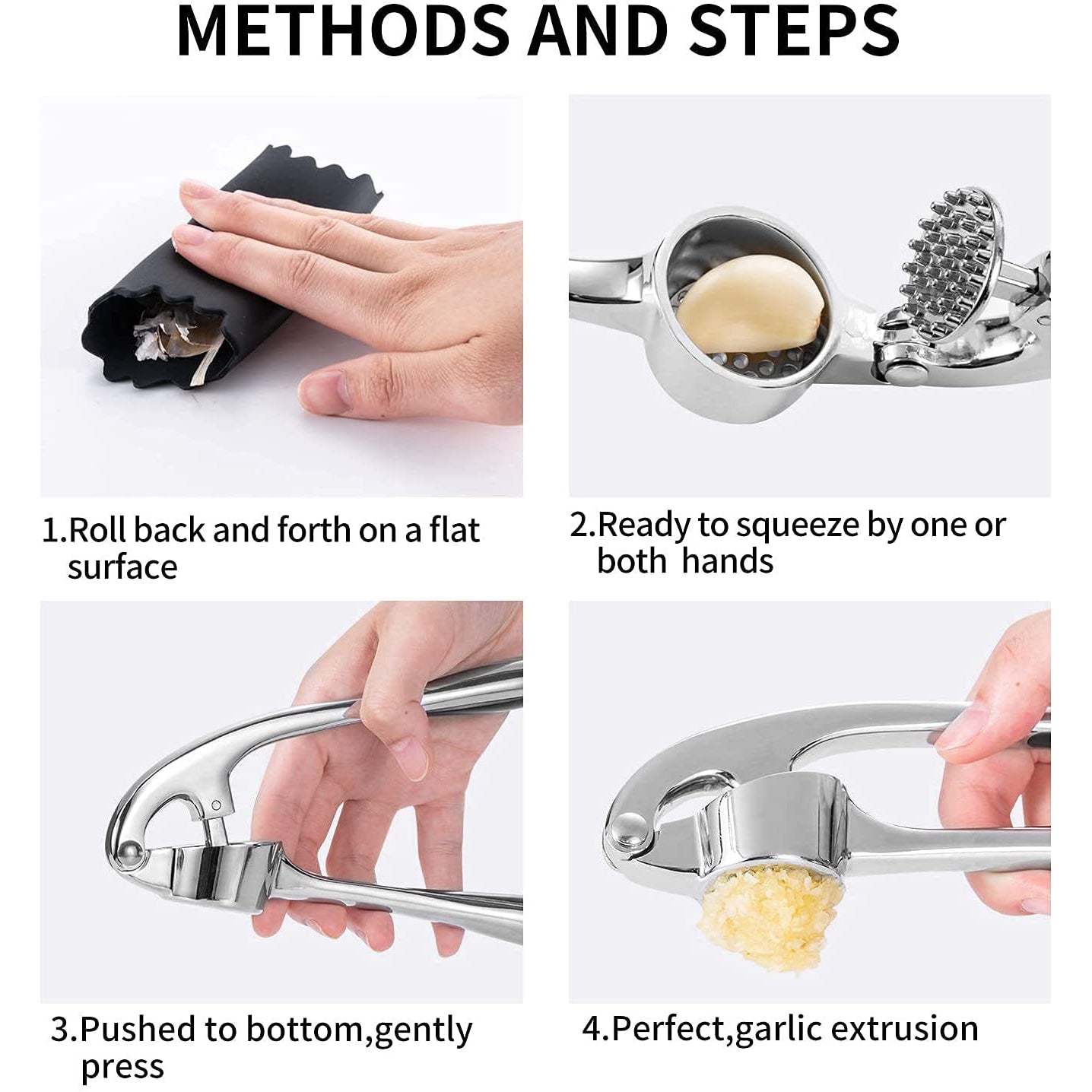 METHODS AND STEPS

1.Roll back and forth on a flat surface

2.Ready to squeeze by one or both hands

3.Pushed to bottom,gently press

4.Perfect,garlic extrusion