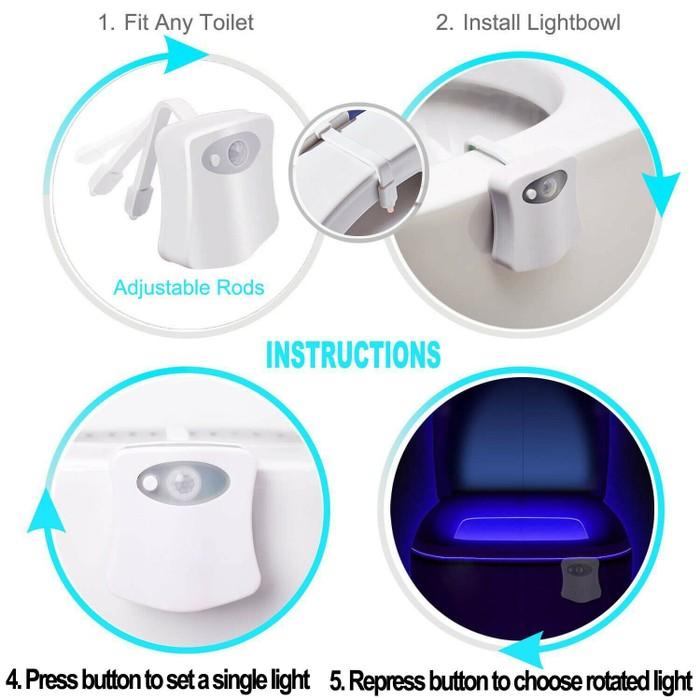 1. Fit Any Toilet

2. Install Lightbowl

Adjustable Rods

INSTRUCTIONS

4. Press button to set a single light

5. Repress button to choose rotated light