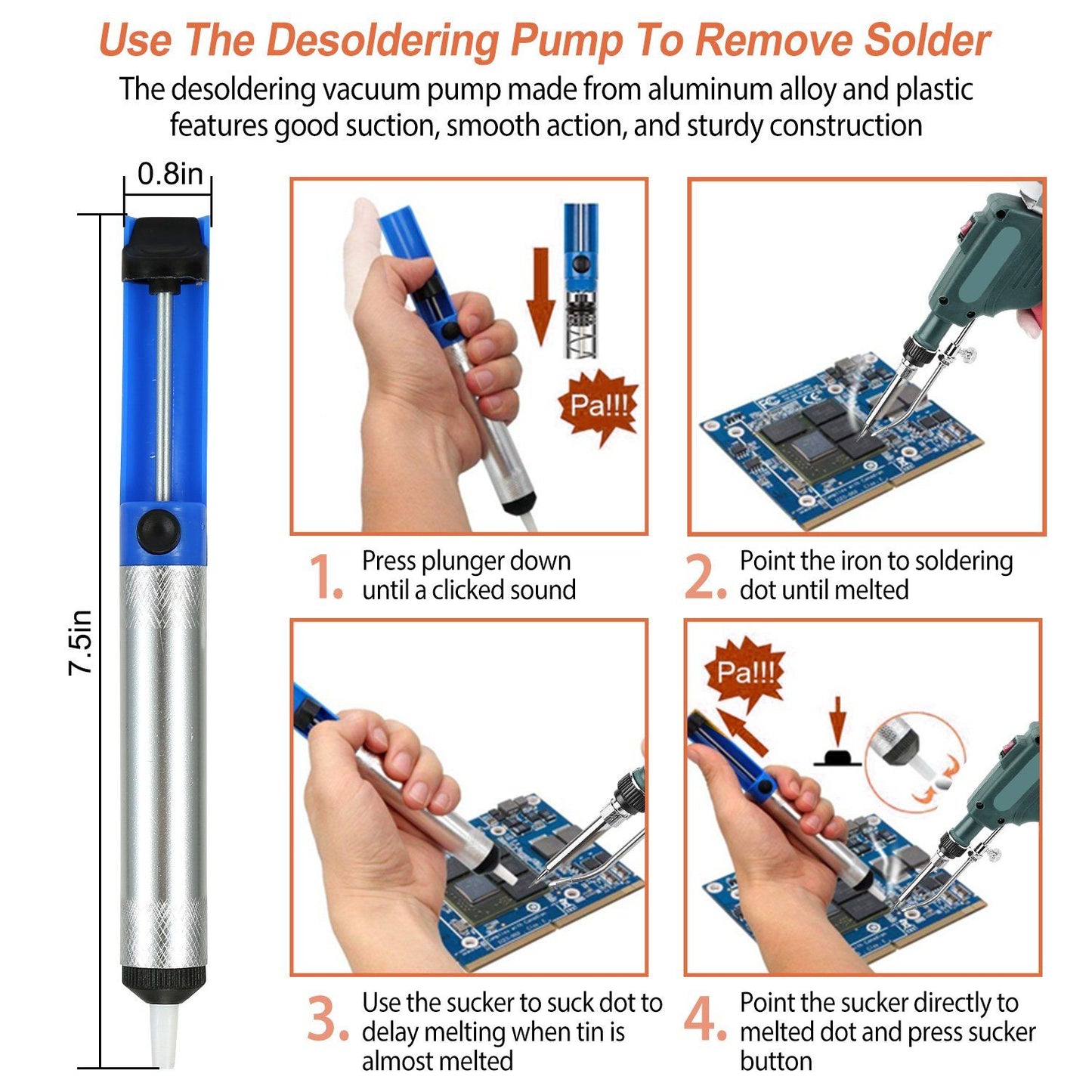 Use The Desoldering Pump To Remove Solder

The desoldering vacuum pump made from aluminum alloy and plastic features good suction, smooth action, and sturdy construction

0.8in

7.5in

Pa!!!

1. Press plunger down until a clicked sound

2. Point the iron to soldering dot until melted

Pa!!!

3. Use the sucker to suck dot to delay melting when tin is almost melted

4. Point the sucker directly to melted dot and press sucker button