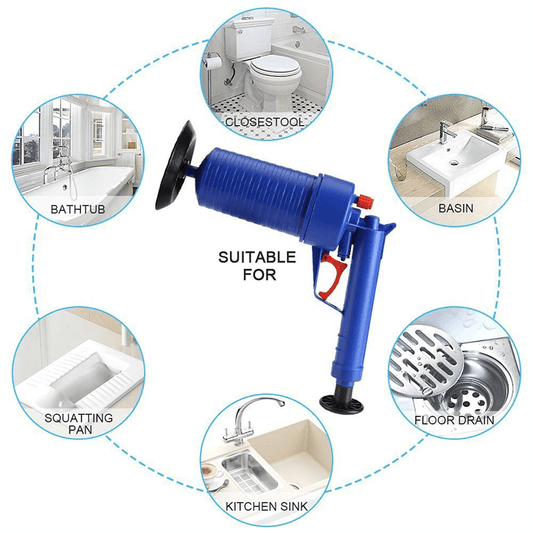 CLOSESTOOL

BATHTUB

BASIN

SUITABLE FOR

SQUATTING PAN

FLOOR DRAIN

KITCHEN SINK