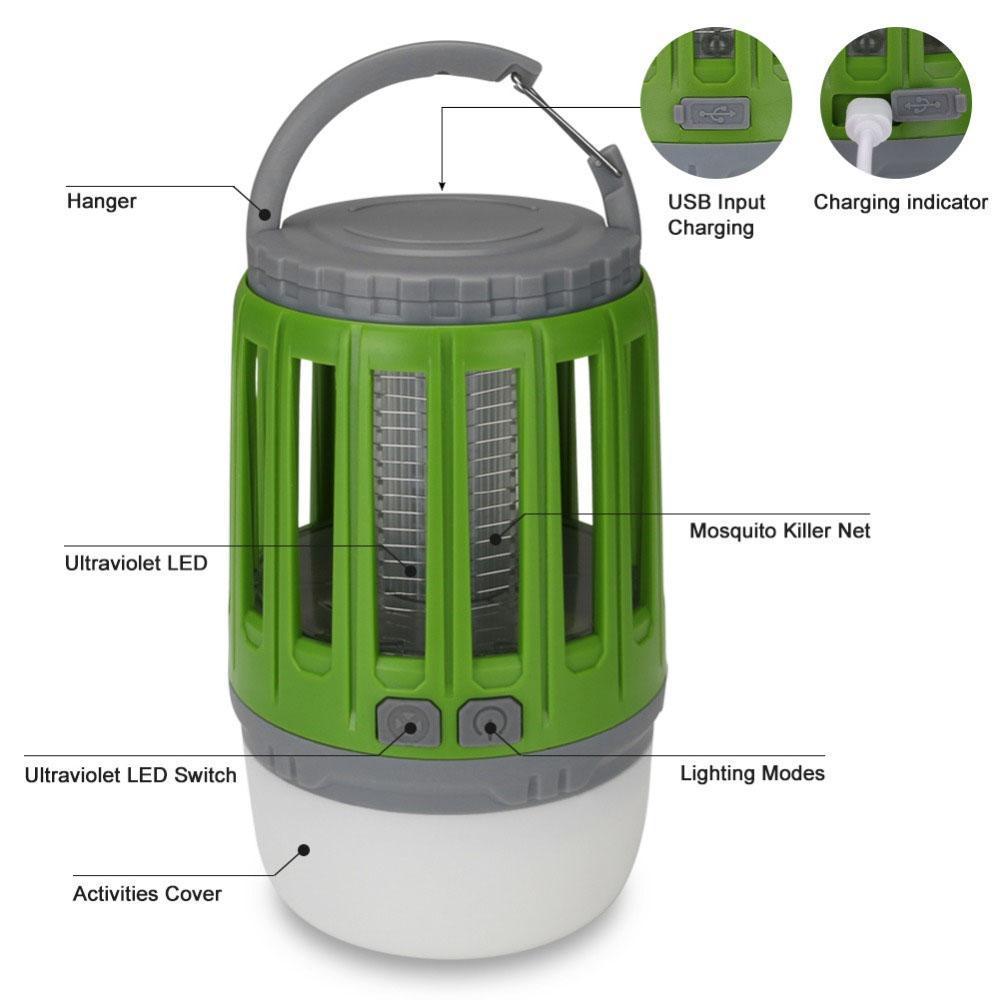 Hanger

USB Input Charging

Charging indicator

Mosquito Killer Net

Ultraviolet LED

Ultraviolet LED Switch

Lighting Modes

Activities Cover