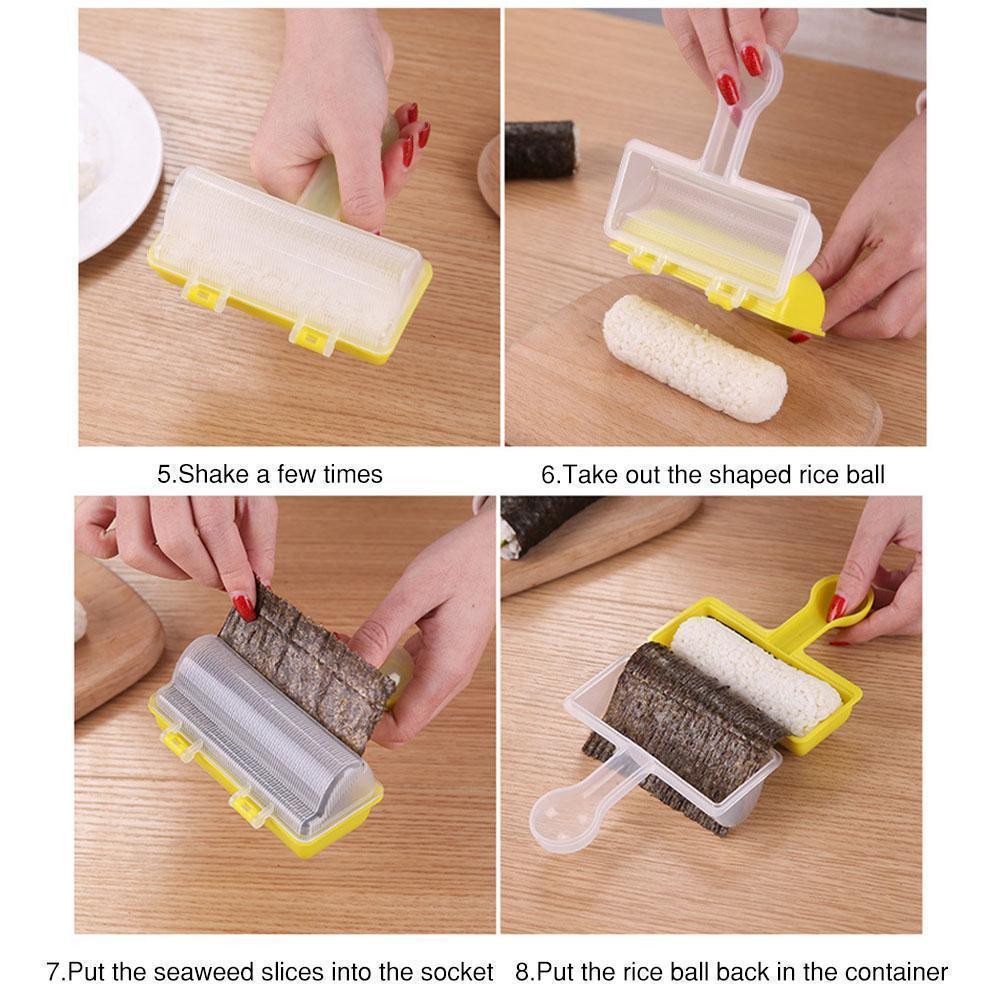 5.Shake a few times

6.Take out the shaped rice ball

7.Put the seaweed slices into the socket

8.Put the rice ball back in the container