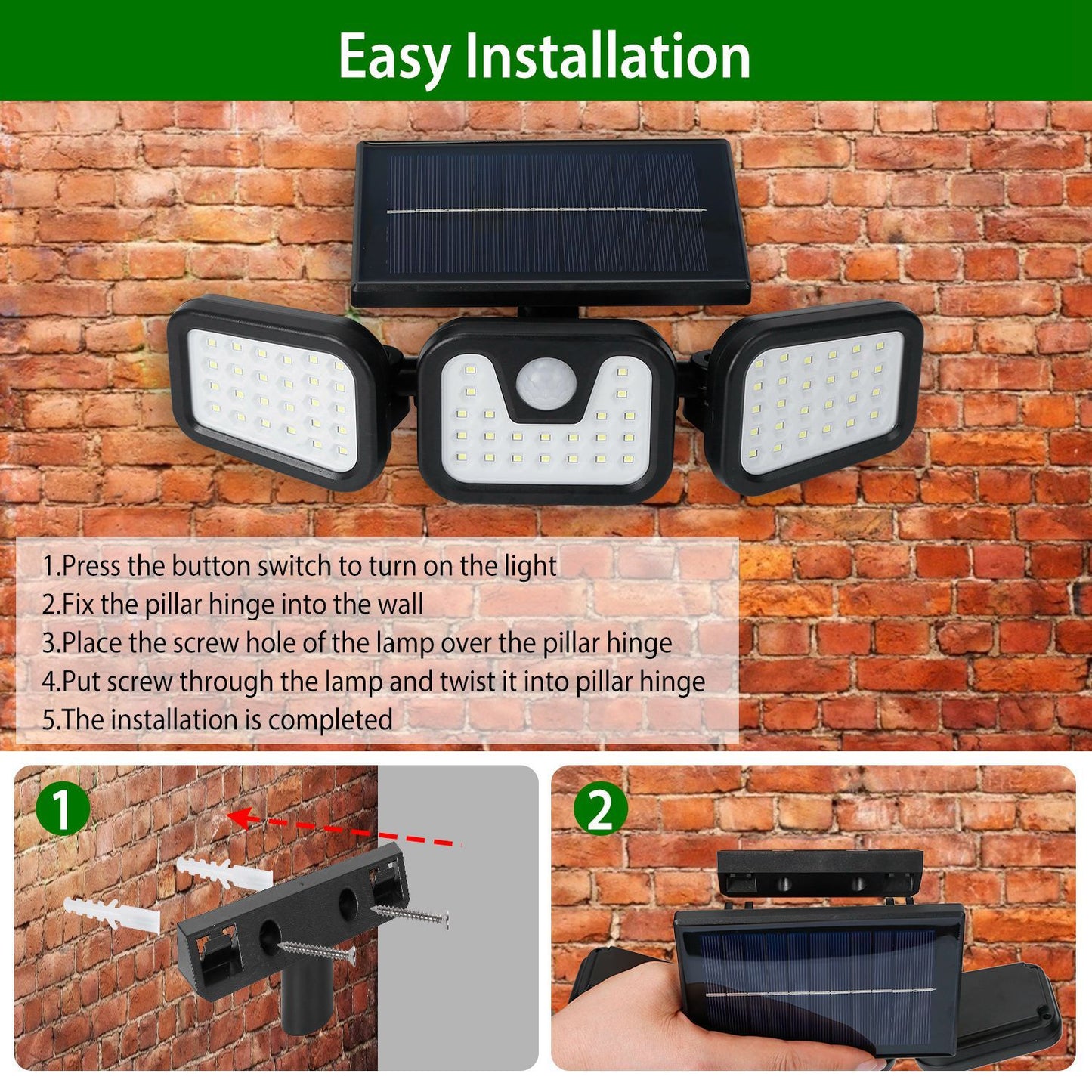 Easy Installation

1.Press the button switch to turn on the light
2.Fix the pillar hinge into the wall
3.Place the screw hole of the lamp over the pillar hinge
4.Put screw through the lamp and twist it into pillar hinge
5.The installation is completed

1

2