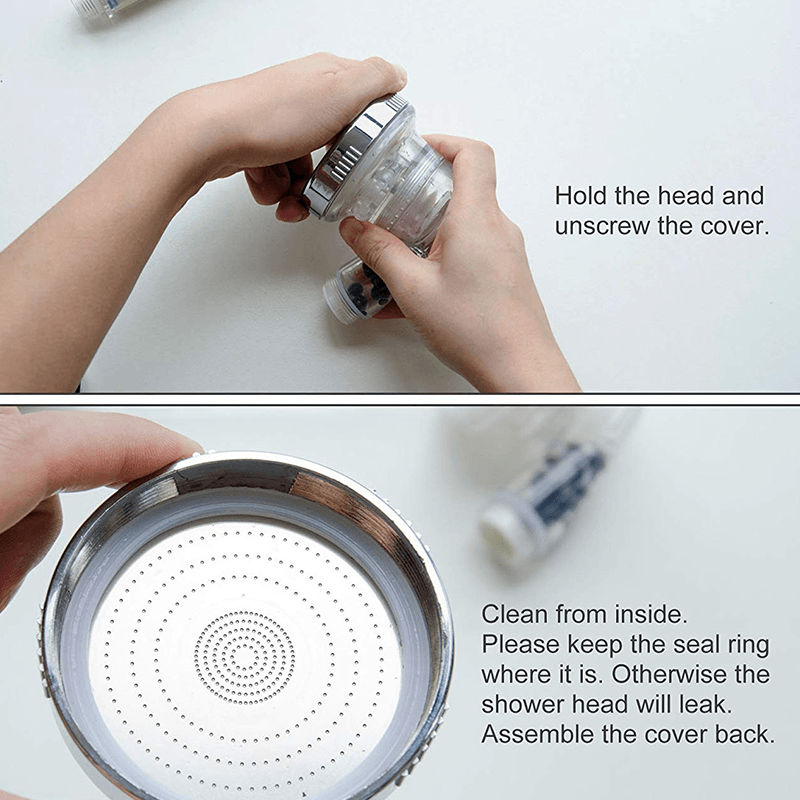 Hold the head and unscrew the cover.

Clean from inside.
Please keep the seal ring where it is. Otherwise the shower head will leak.
Assemble the cover back.