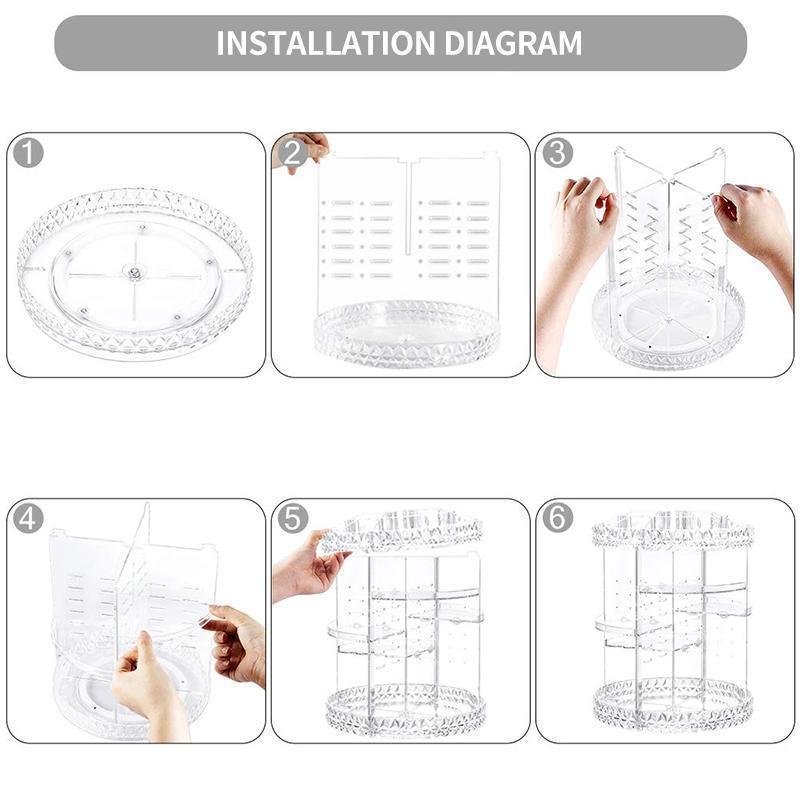 INSTALLATION DIAGRAM

1

2

3

4

5

6