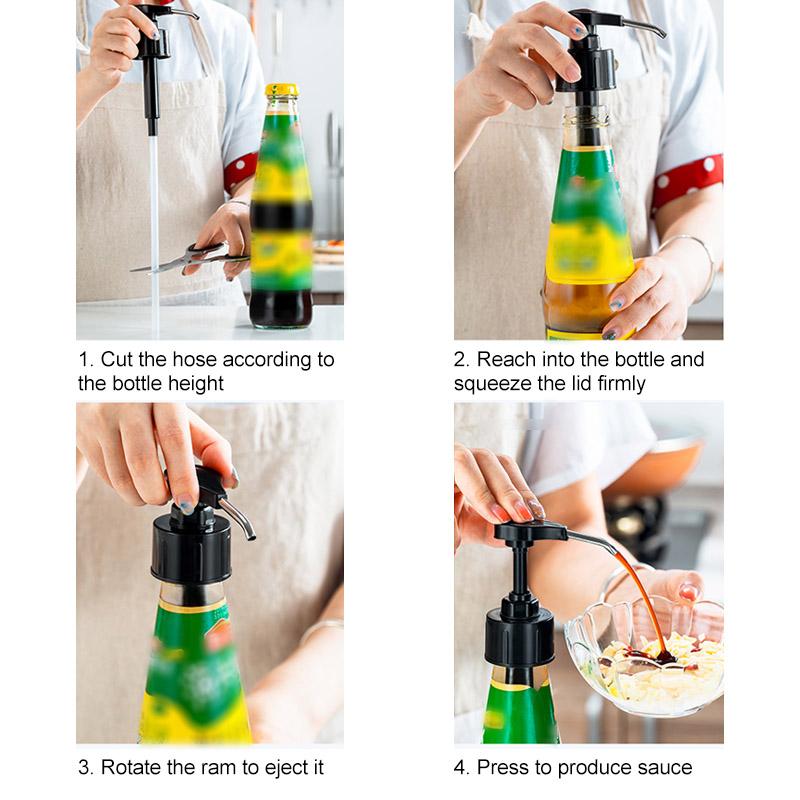 1. Cut the hose according to the bottle height

2. Reach into the bottle and squeeze the lid firmly

3. Rotate the ram to eject it

4. Press to produce sauce