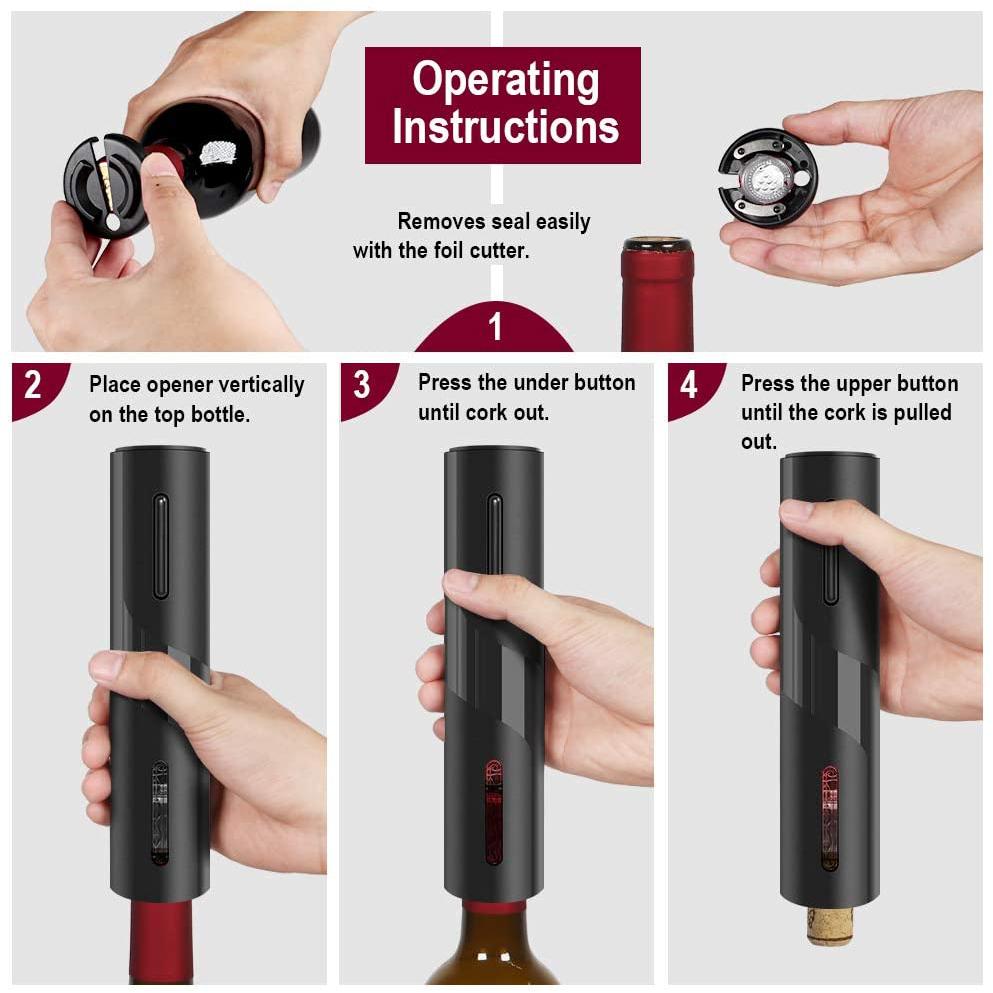 Operating Instructions

Removes seal easily with the foil cutter.

1

2 Place opener vertically on the top bottle.

3 Press the under button until cork out.

4 Press the upper button until the cork is pulled out.