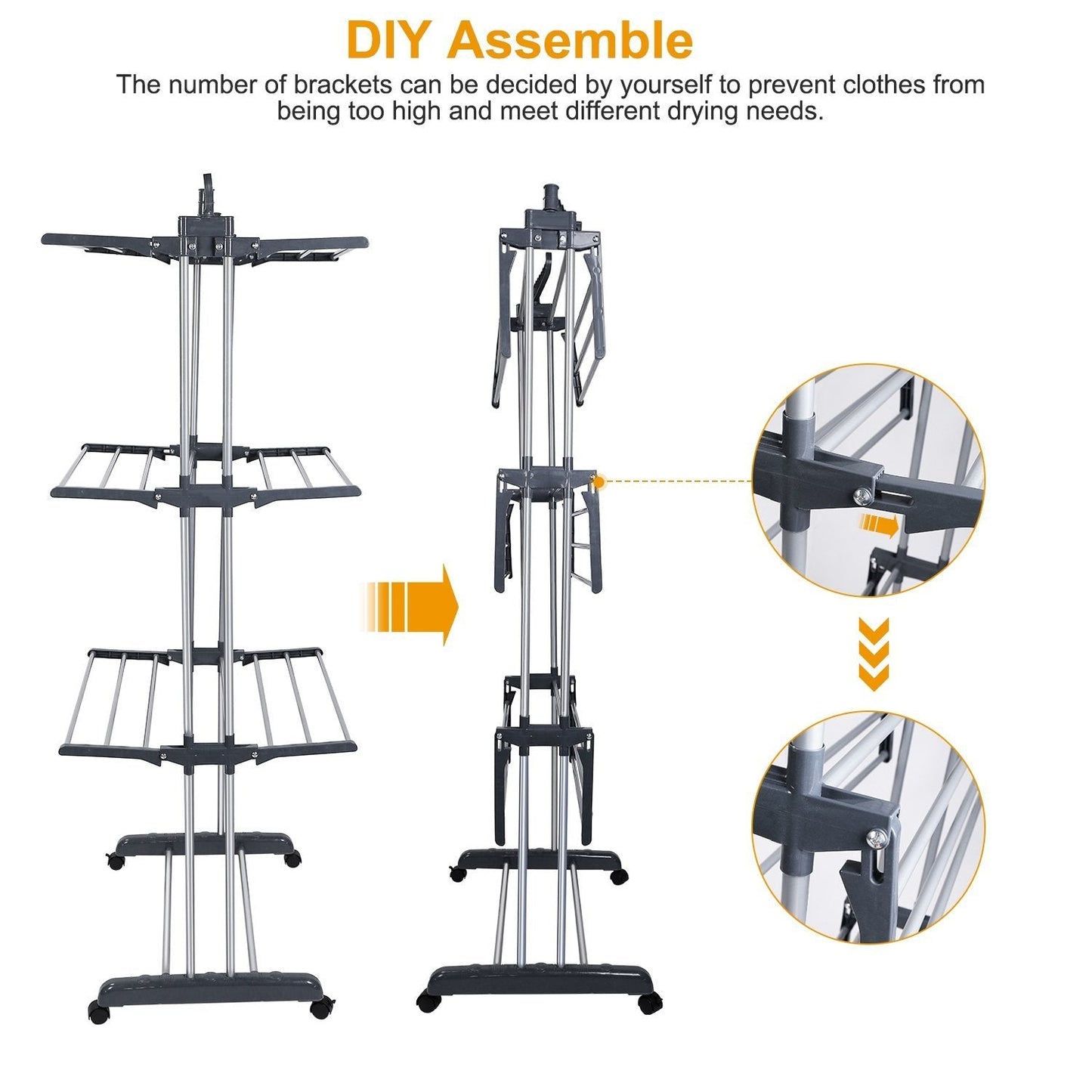 DIY Assemble

The number of brackets can be decided by yourself to prevent clothes from being too high and meet different drying needs.