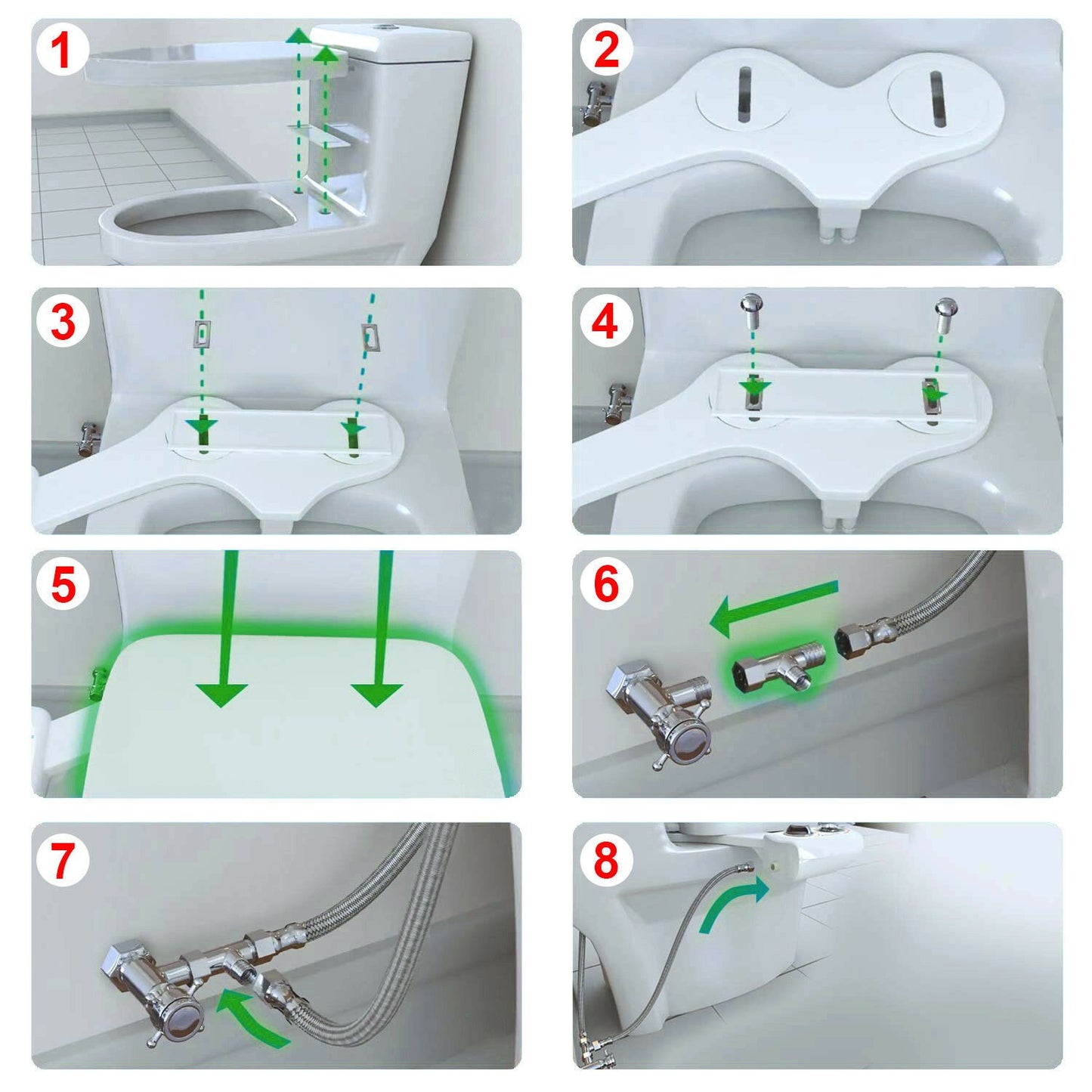 1

2

3

4

5

6

7

8