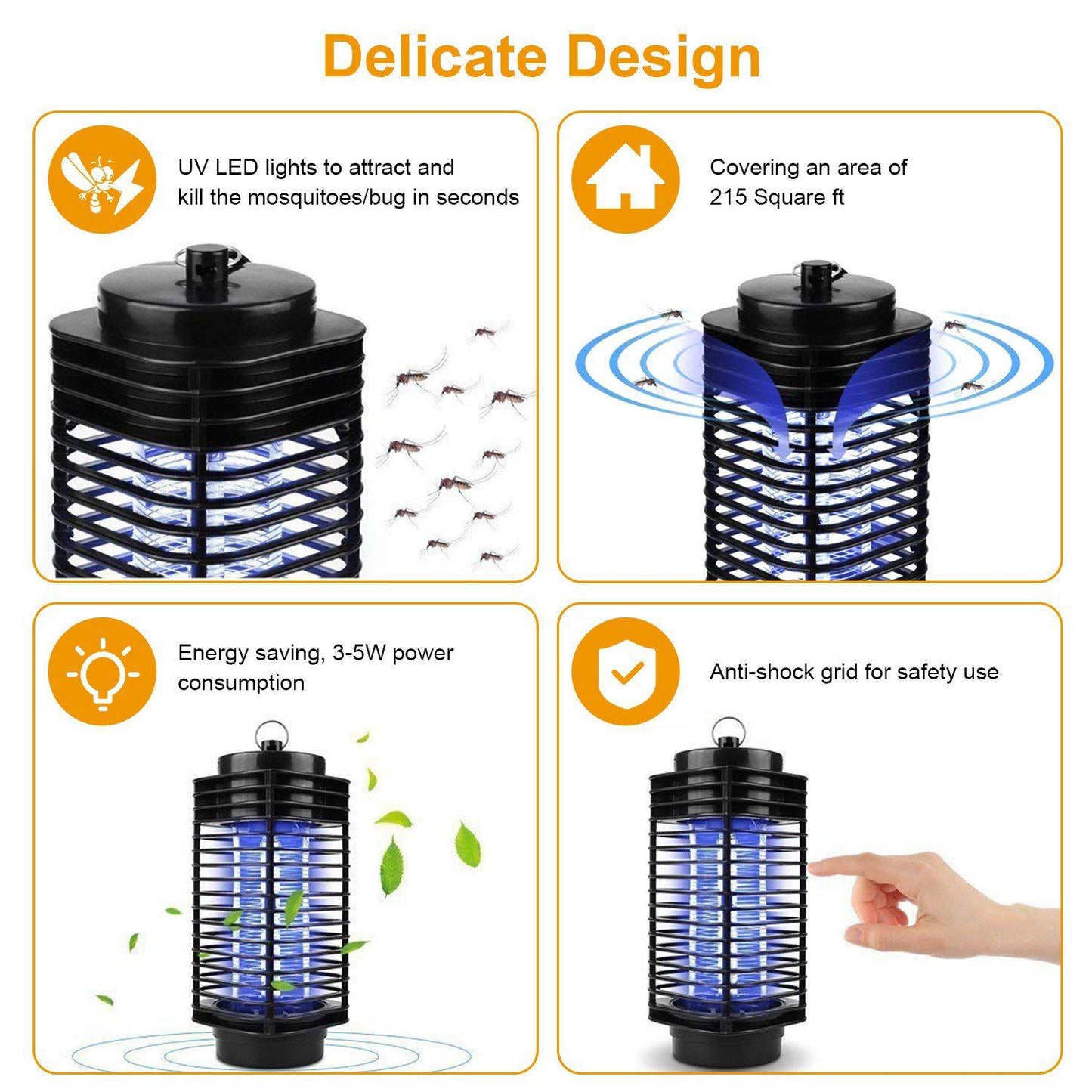 Delicate Design

UV LED lights to attract and kill the mosquitoes/bug in seconds

Covering an area of 215 Square ft

Energy saving, 3-5W power consumption

Anti-shock grid for safety use