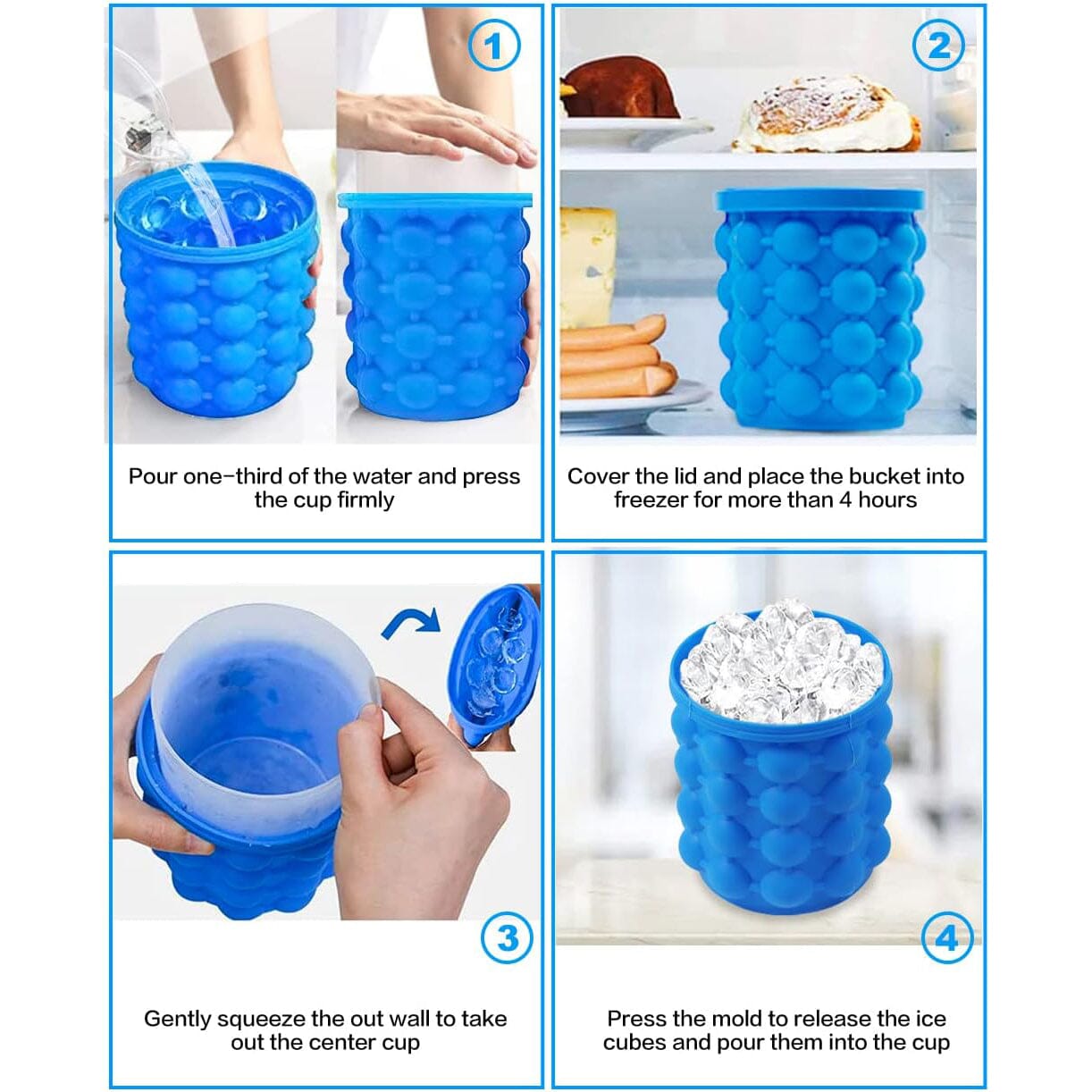 1

Pour one-third of the water and press the cup firmly

2

Cover the lid and place the bucket into freezer for more than 4 hours

3

Gently squeeze the out wall to take out the center cup

4

Press the mold to release the ice cubes and pour them into the cup