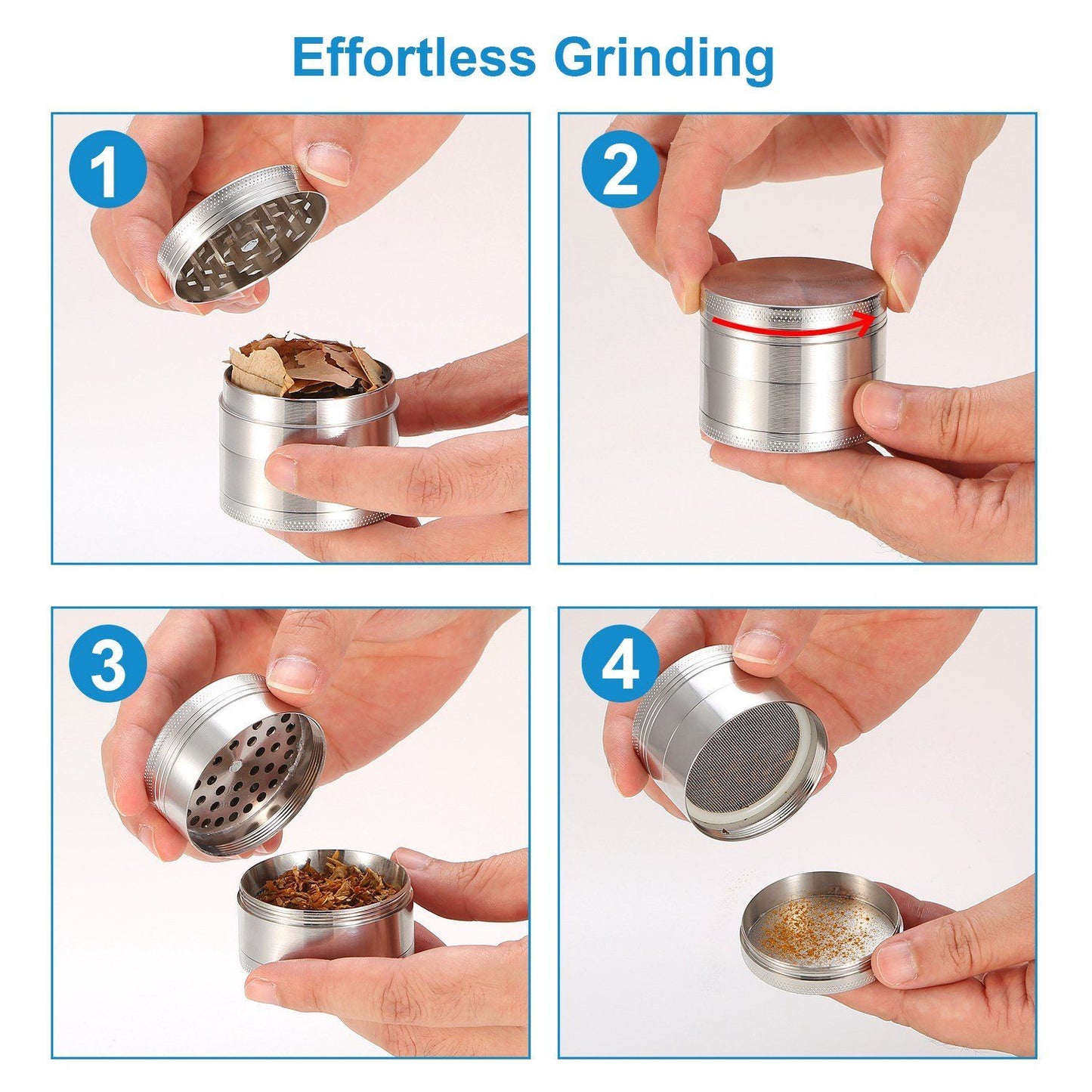 Effortless Grinding

1

2

3

4