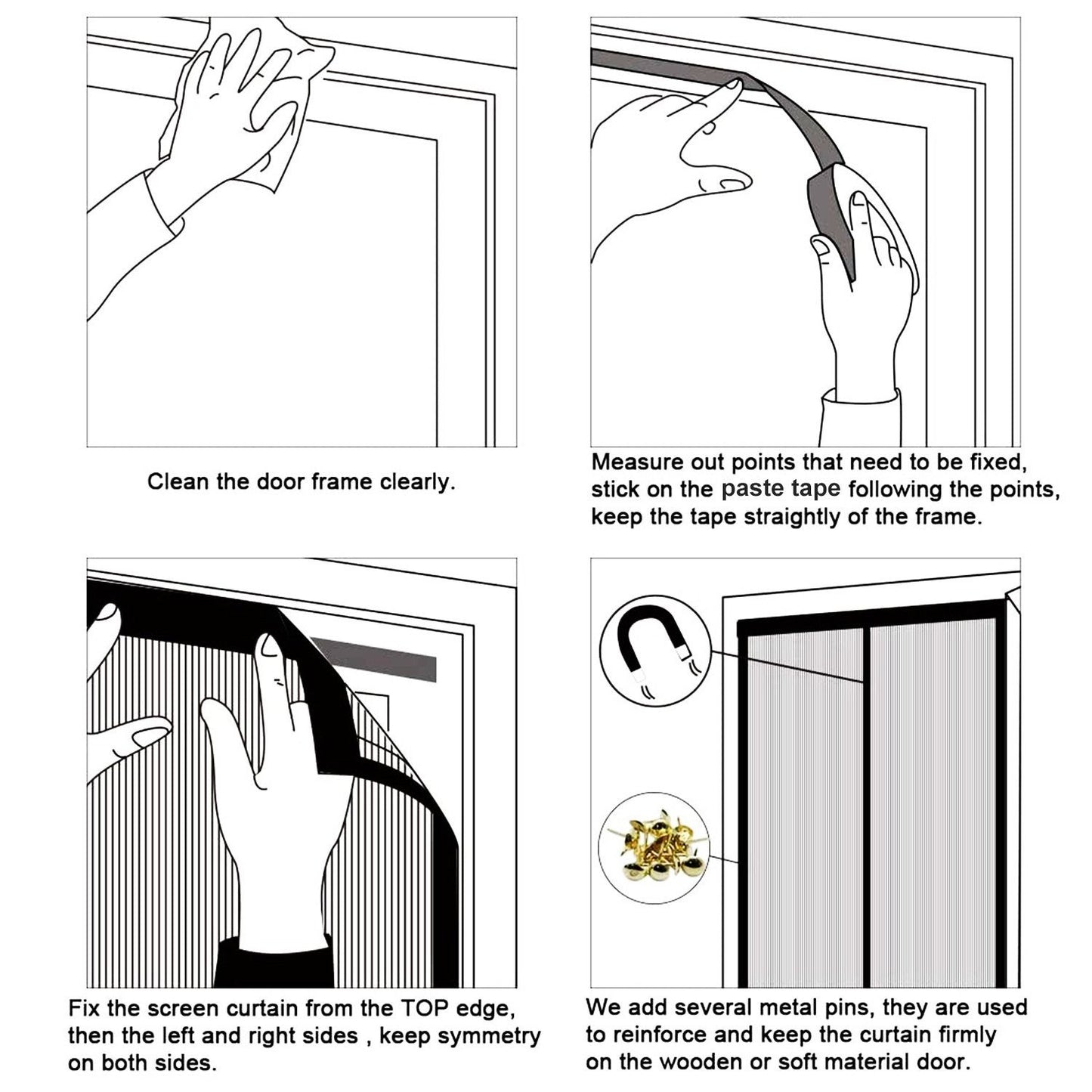 Clean the door frame clearly.

Measure out points that need to be fixed, stick on the paste tape following the points, keep the tape straightly of the frame.

Fix the screen curtain from the TOP edge, then the left and right sides , keep symmetry on both sides.

We add several metal pins, they are used to reinforce and keep the curtain firmly on the wooden or soft material door.