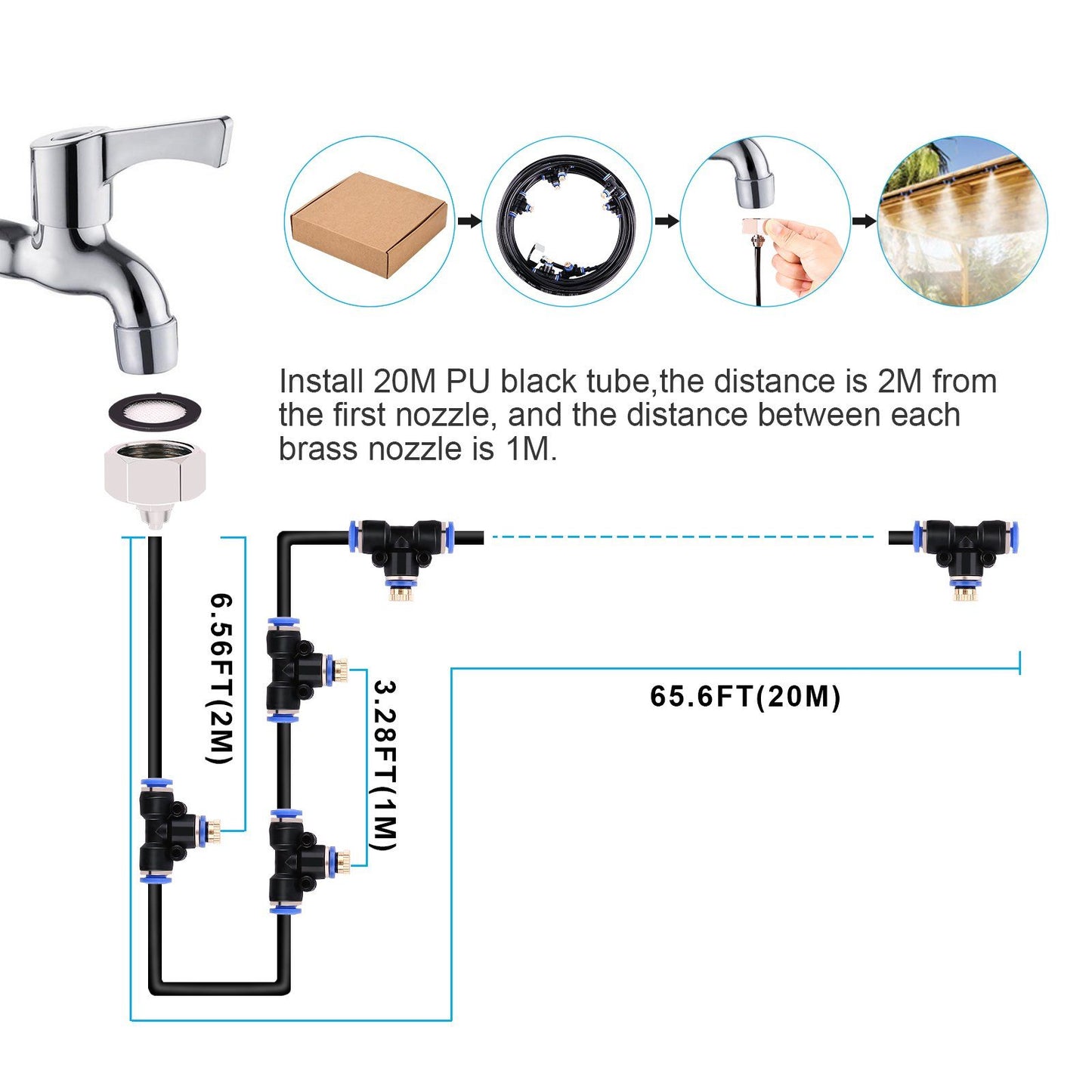 Install 20M PU black tube,the distance is 2M from the first nozzle, and the distance between each brass nozzle is 1M.

6.56FT(2M)

3.28FT(1M)

65.6FT(20M)