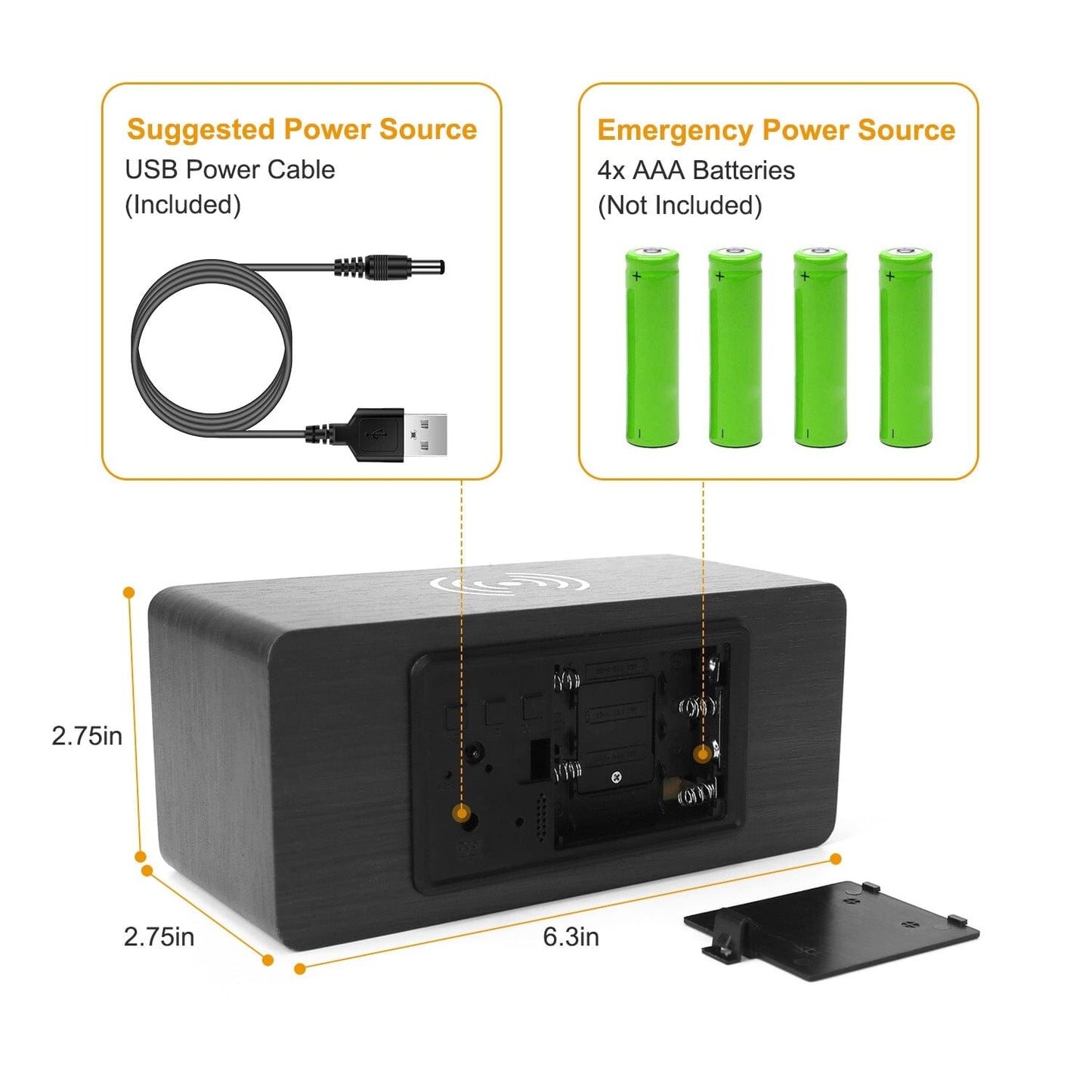 Suggested Power Source
USB Power Cable
(Included)

Emergency Power Source
4x AAA Batteries
(Not Included)

2.75in

2.75in

6.3in