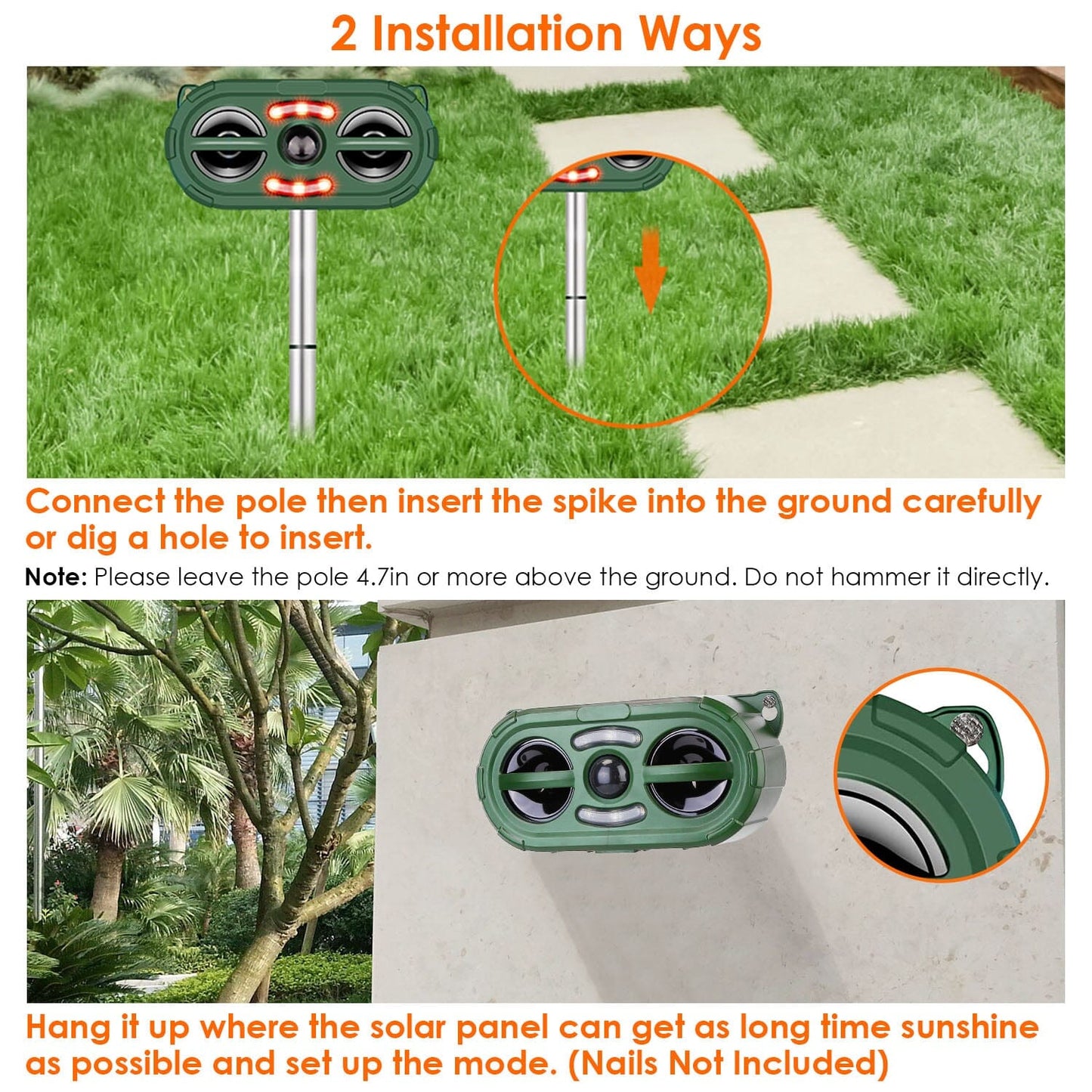 2 Installation Ways

Connect the pole then insert the spike into the ground carefully or dig a hole to insert.

Note: Please leave the pole 4.7in or more above the ground. Do not hammer it directly.

Hang it up where the solar panel can get as long time sunshine as possible and set up the mode. (Nails Not Included)