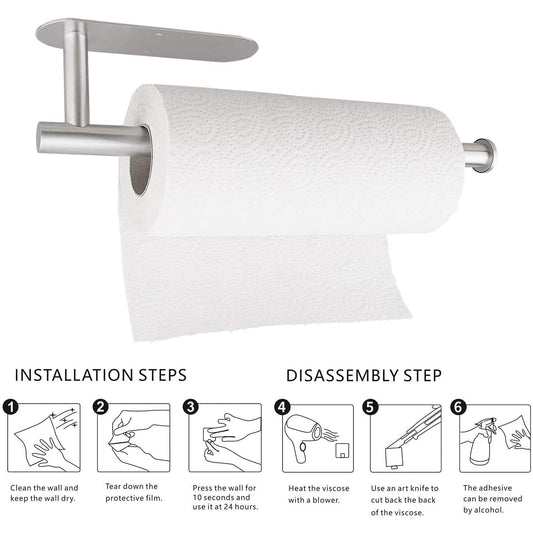 INSTALLATION STEPS

1
Clean the wall and keep the wall dry.

2
Tear down the protective film.

3
Press the wall for 10 seconds and use it at 24 hours.

DISASSEMBLY STEP

4
Heat the viscose with a blower.

5
Use an art knife to cut back the back of the viscose.

6
The adhesive can be removed by alcohol.