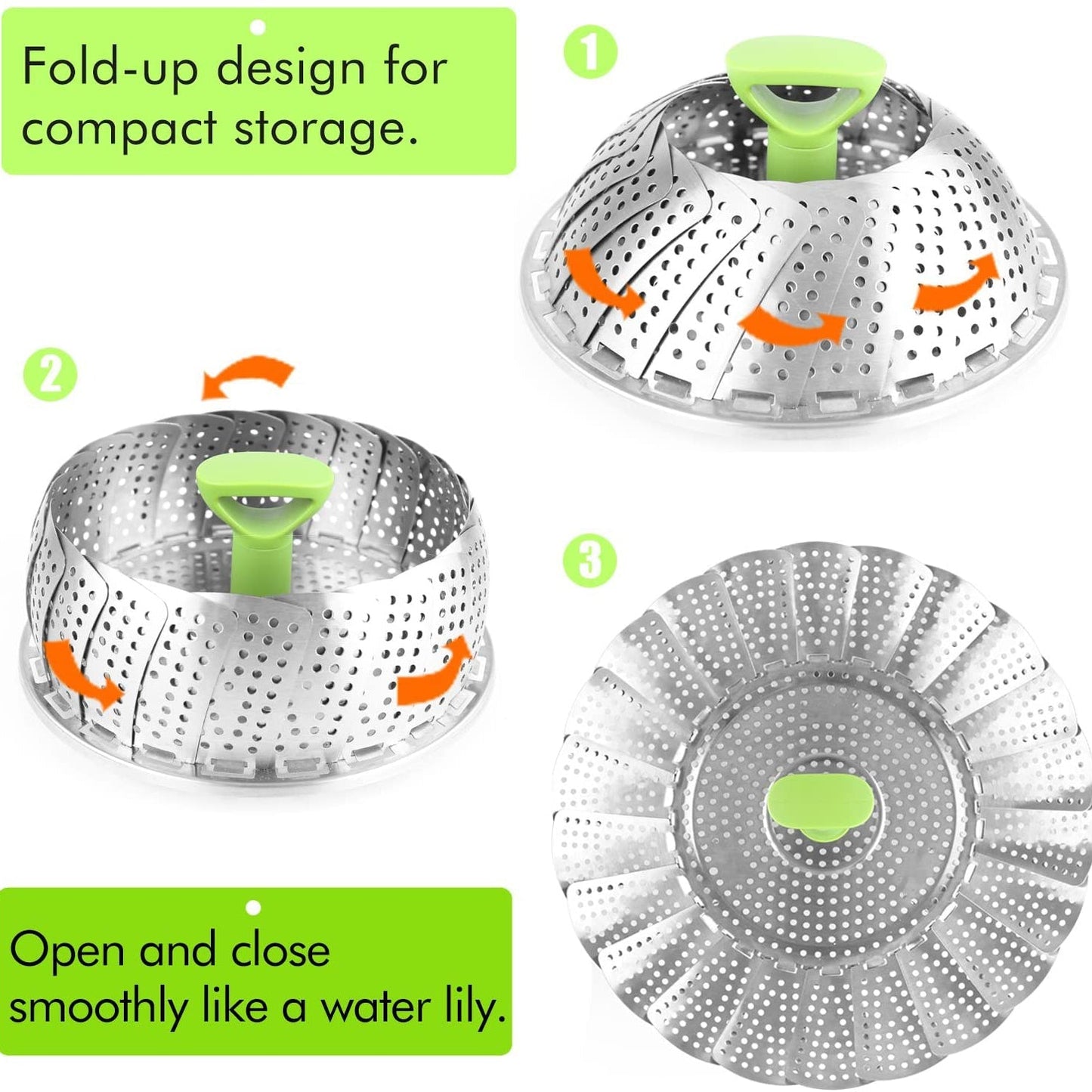 Fold-up design for compact storage.

1

2

3

Open and close smoothly like a water lily.