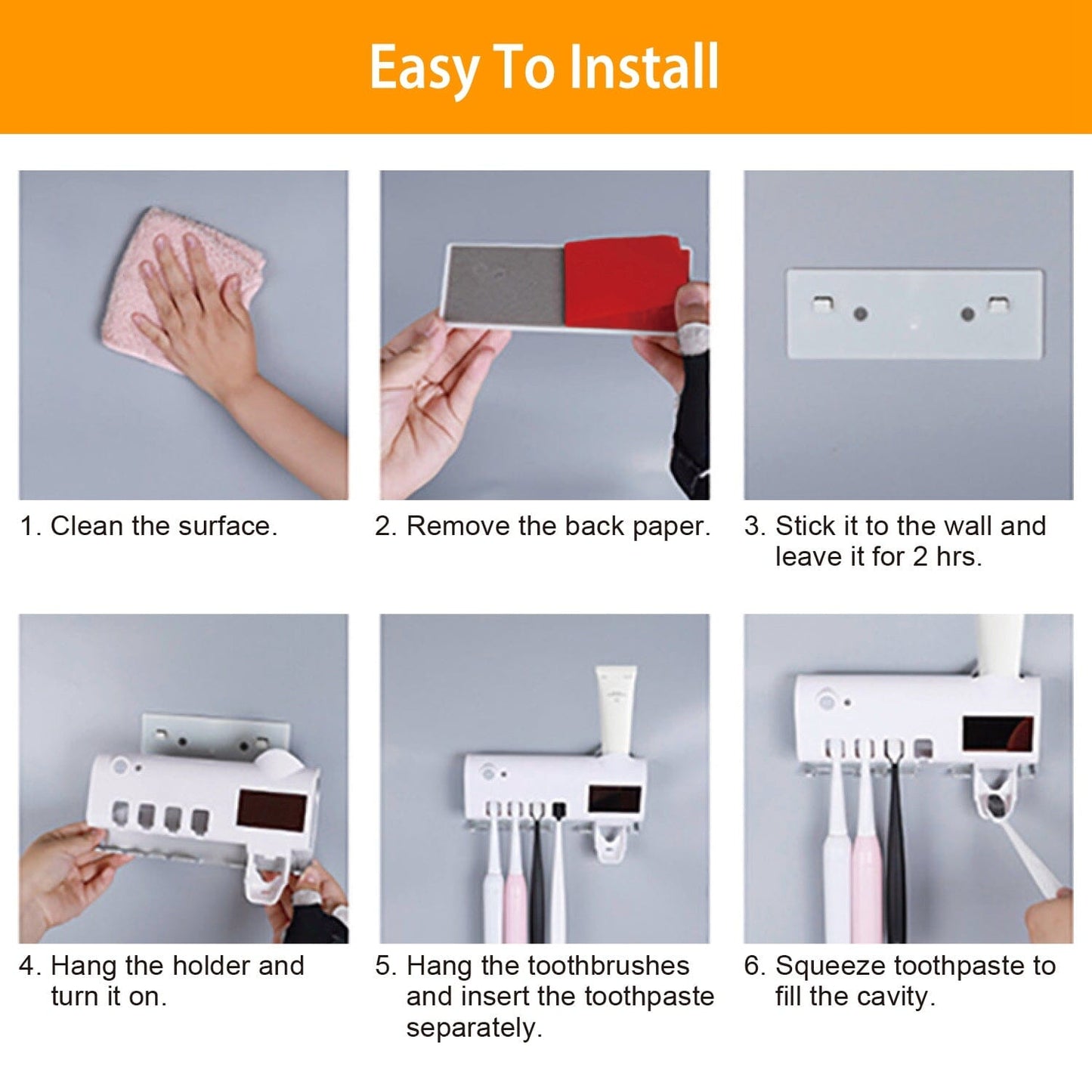 Easy To Install

1. Clean the surface.

2. Remove the back paper.

3. Stick it to the wall and leave it for 2 hrs.

4. Hang the holder and turn it on.

5. Hang the toothbrushes and insert the toothpaste separately.

6. Squeeze toothpaste to fill the cavity.