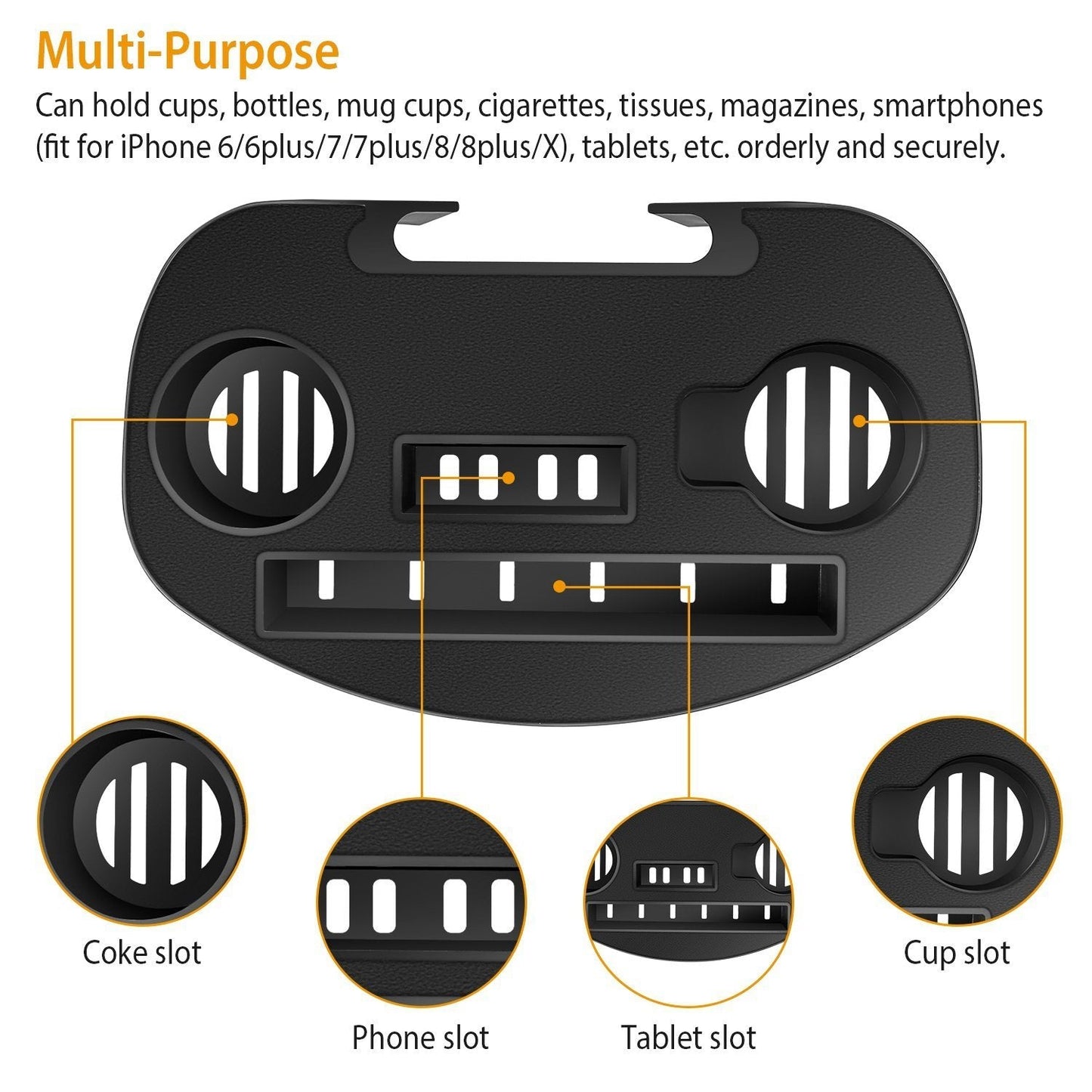 Multi-Purpose

Can hold cups, bottles, mug cups, cigarettes, tissues, magazines, smartphones (fit for iPhone 6/6plus/7/7plus/8/8plus/X), tablets, etc. orderly and securely.

Coke slot

Phone slot

Tablet slot

Cup slot