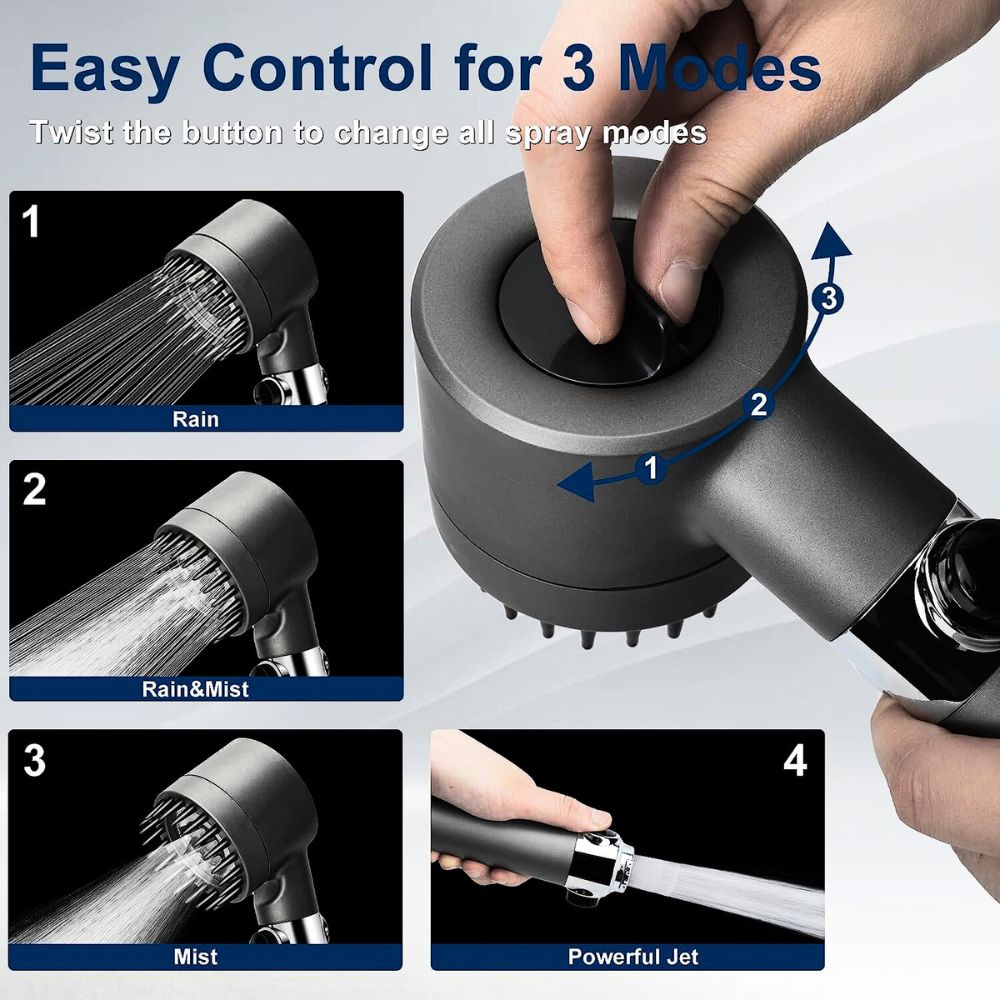 Easy Control for 3 Modes

Twist the button to change all spray modes

1

Rain

2

Rain&Mist

3

Mist

4

Powerful Jet

3

2

1