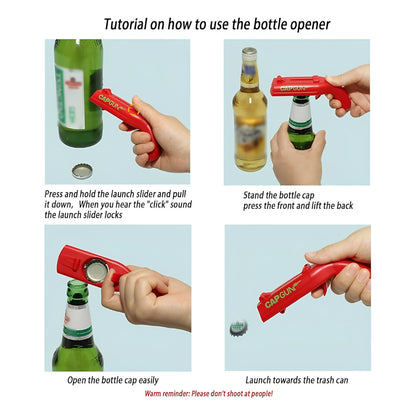 Tutorial on how to use the bottle opener

CAPGUN

Press and hold the launch slider and pull it down, When you hear the "click" sound the launch slider locks

CAPGUN

Stand the bottle cap press the front and lift the back

Open the bottle cap easily

CAPGUN

Launch towards the trash can

Warm reminder: Please don't shoot at people!