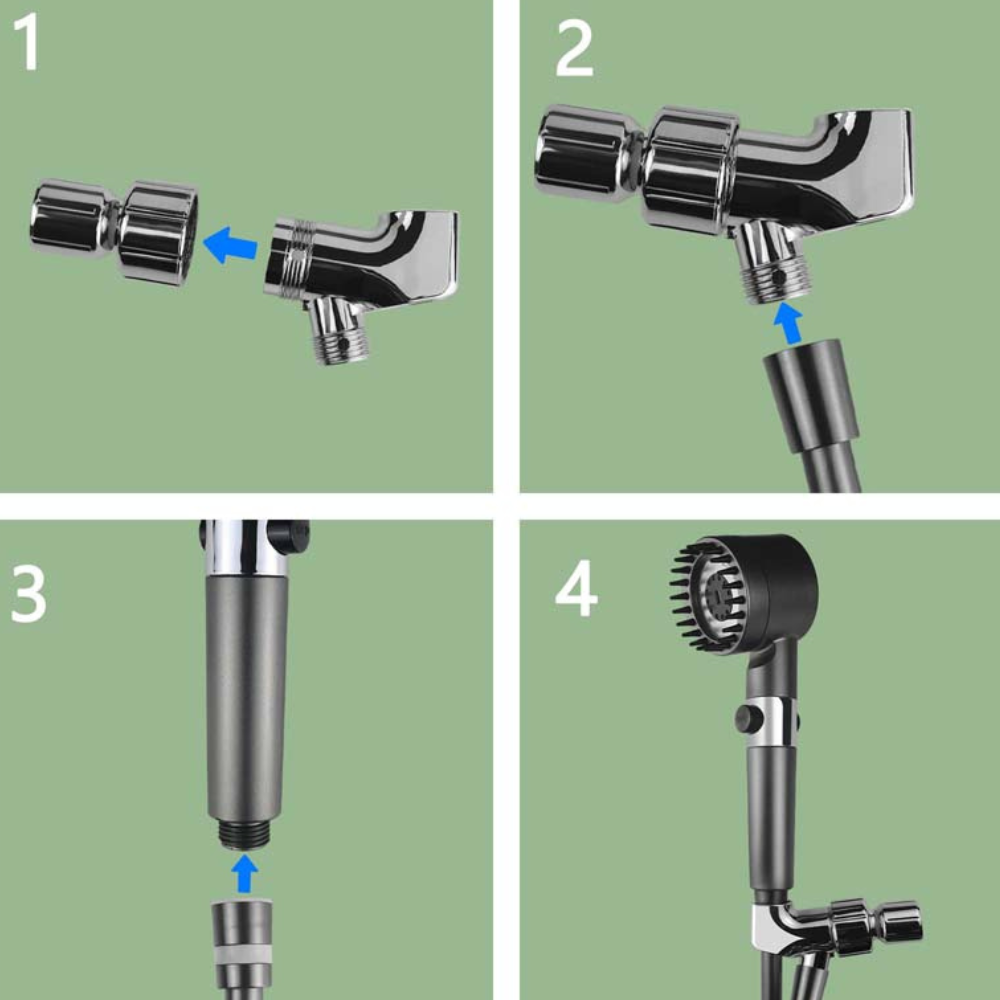 1

2

3

4