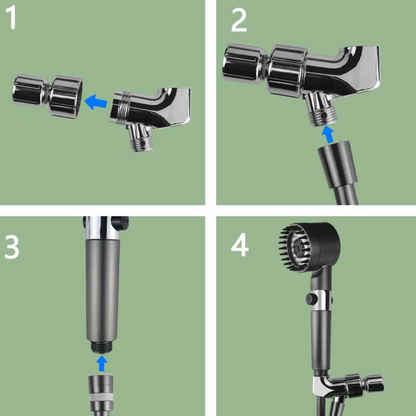 1

2

3

4