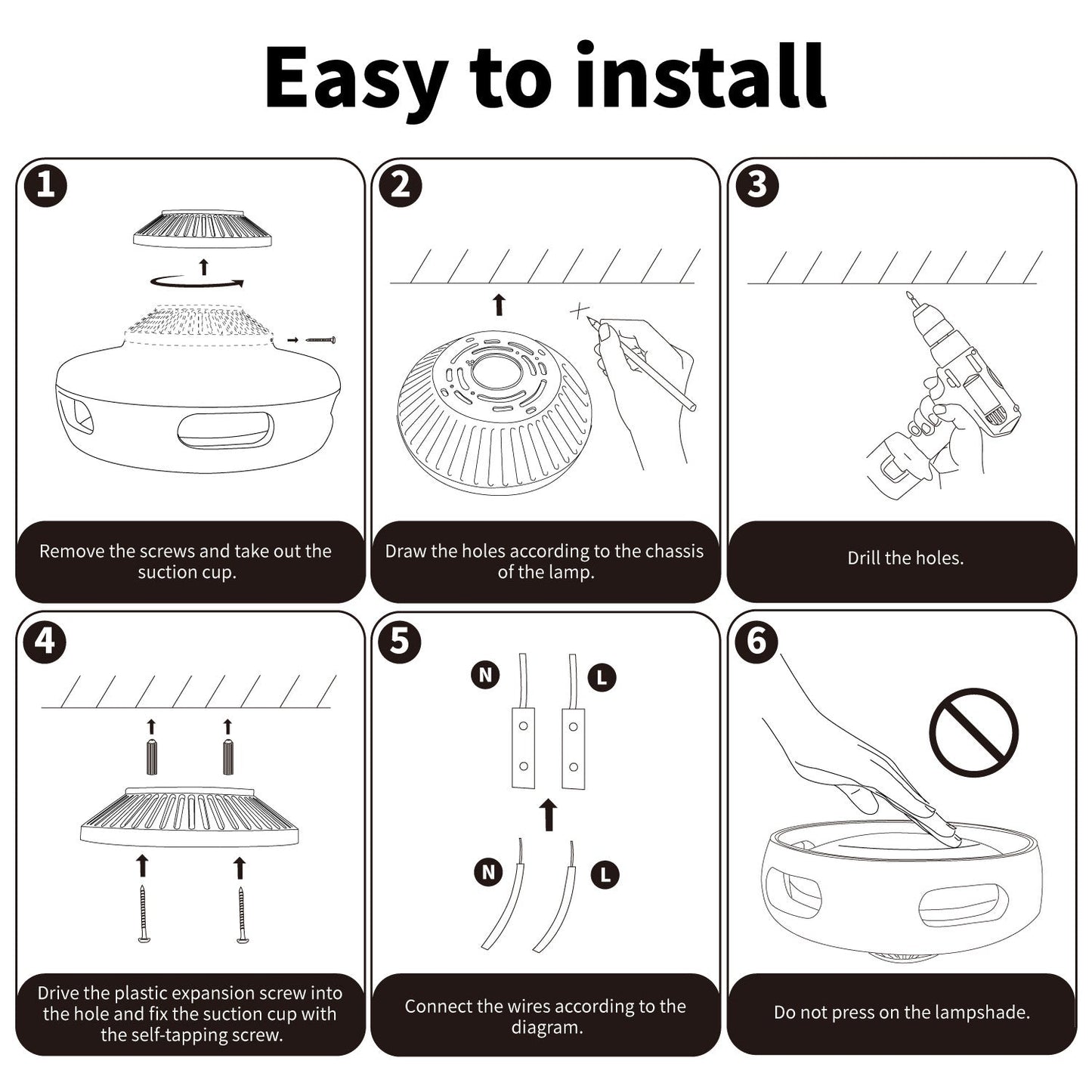 Easy to install

1

Remove the screws and take out the suction cup.

2

Draw the holes according to the chassis of the lamp.

3

Drill the holes.

4

Drive the plastic expansion screw into the hole and fix the suction cup with the self-tapping screw.

5

N

L

N

L

Connect the wires according to the diagram.

6

Do not press on the lampshade.