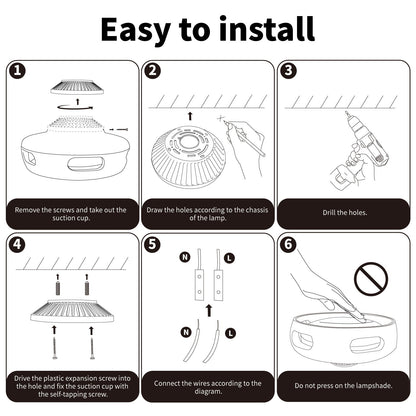 Easy to install

1
Remove the screws and take out the suction cup.

2
Draw the holes according to the chassis of the lamp.

3
Drill the holes.

4
Drive the plastic expansion screw into the hole and fix the suction cup with the self-tapping screw.

5
N L
N L
Connect the wires according to the diagram.

6
Do not press on the lampshade.