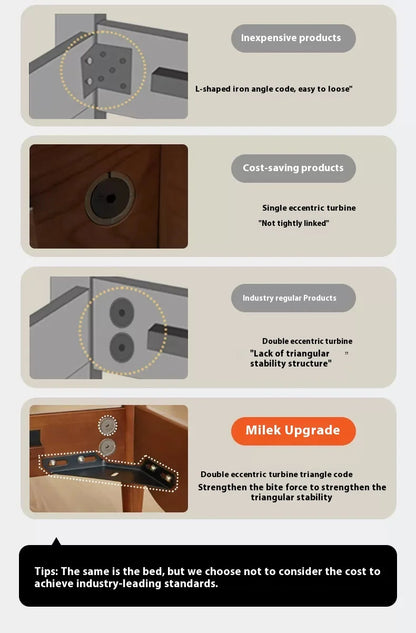 Inexpensive products

L-shaped iron angle code, easy to loose"

Cost-saving products

Single eccentric turbine

"Not tightly linked"

Industry regular Products

Double eccentric turbine

"Lack of triangular "
stability structure"

Milek Upgrade

Double eccentric turbine triangle code

Strengthen the bite force to strengthen the triangular stability

Tips: The same is the bed, but we choose not to consider the cost to achieve industry-leading standards.