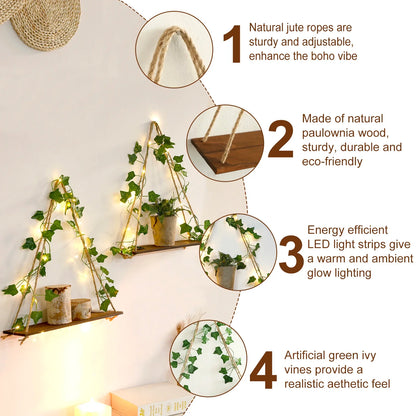 1 Natural jute ropes are sturdy and adjustable, enhance the boho vibe

2 Made of natural paulownia wood, sturdy, durable and eco-friendly

3 Energy efficient LED light strips give a warm and ambient glow lighting

4 Artificial green ivy vines provide a realistic aethetic feel