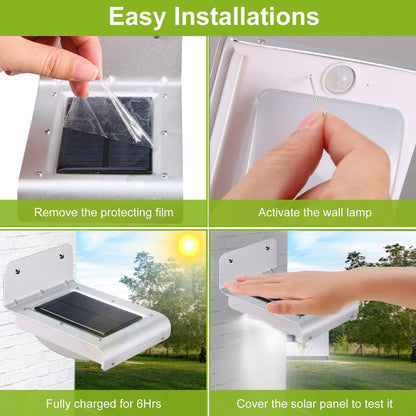 Easy Installations

Remove the protecting film

Activate the wall lamp

Fully charged for 6Hrs

Cover the solar panel to test it