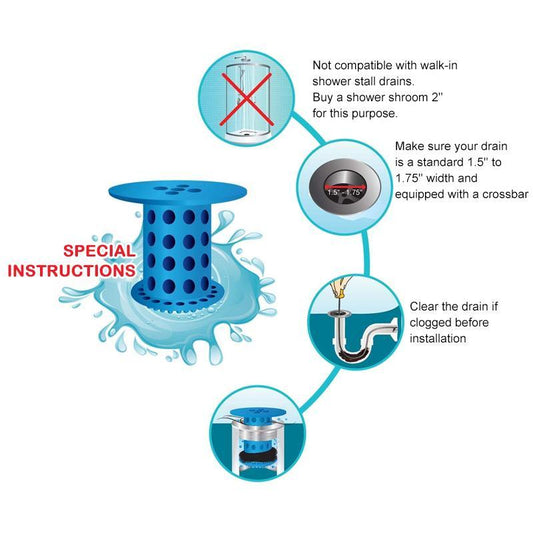 SPECIAL INSTRUCTIONS

Not compatible with walk-in shower stall drains. Buy a shower shroom 2'' for this purpose.

1.5" - 1.75"

Make sure your drain is a standard 1.5'' to 1.75'' width and equipped with a crossbar

Clear the drain if clogged before installation